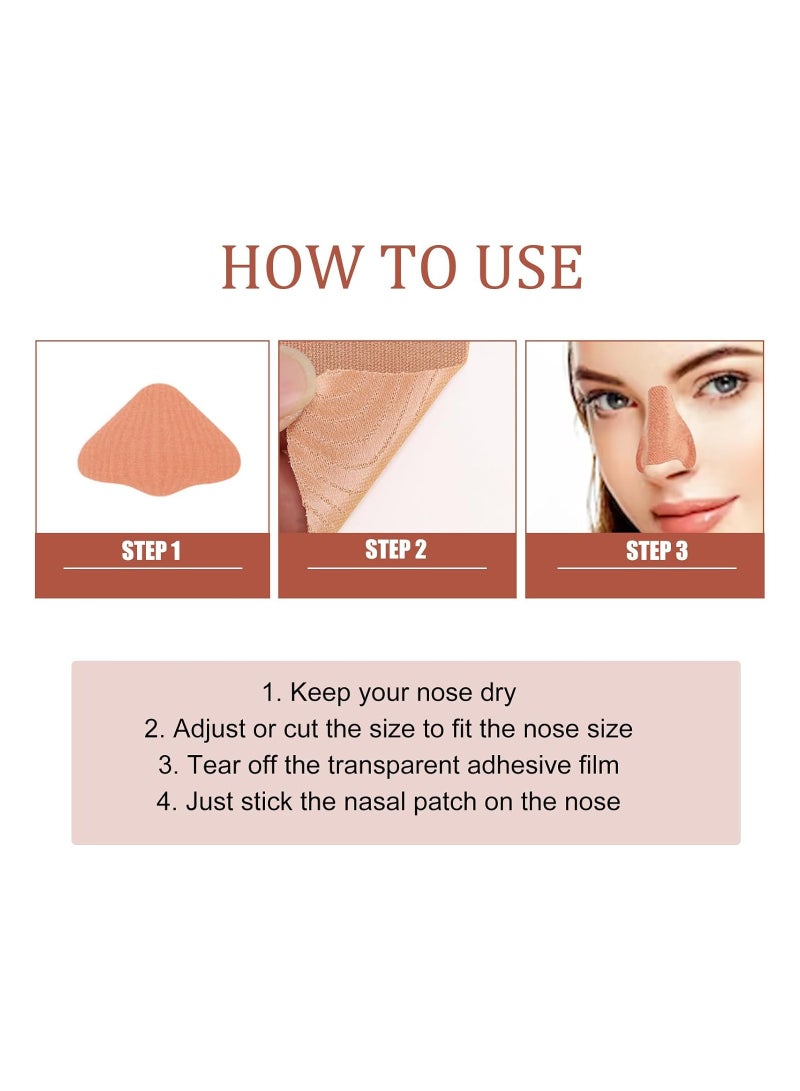 HOW TO USE

STEP 1

STEP 2

STEP 3

1. Keep your nose dry
2. Adjust or cut the size to fit the nose size
3. Tear off the transparent adhesive film
4. Just stick the nasal patch on the nose