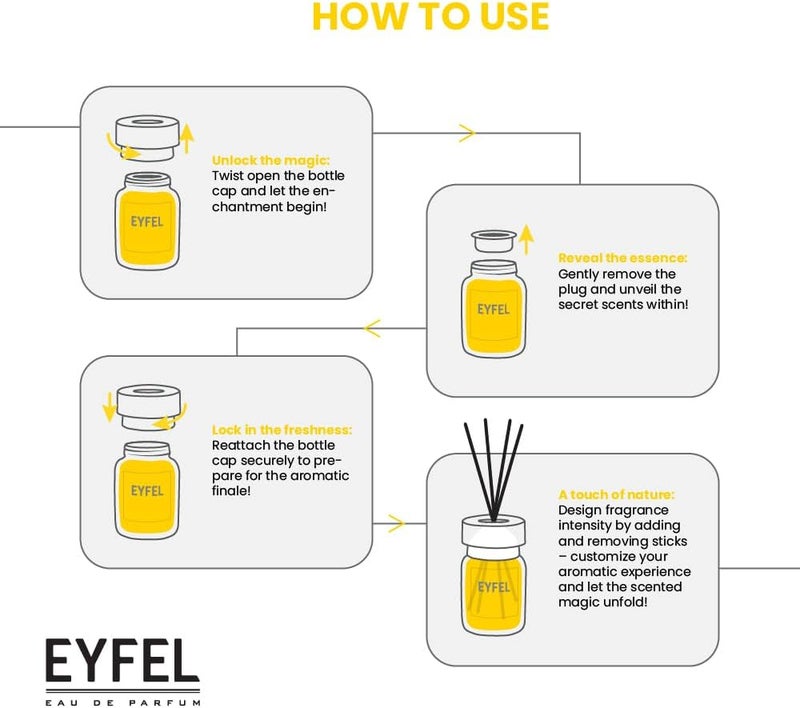 HOW TO USE

EYFEL

Unlock the magic:
Twist open the bottle cap and let the enchantment begin!

EYFEL

Reveal the essence:
Gently remove the plug and unveil the secret scents within!

EYFEL

Lock in the freshness:
Reattach the bottle cap securely to prepare for the aromatic finale!

EYFEL

A touch of nature:
Design fragrance intensity by adding and removing sticks – customize your aromatic experience and let the scented magic unfold!

EYFEL
EAU DE PARFUM