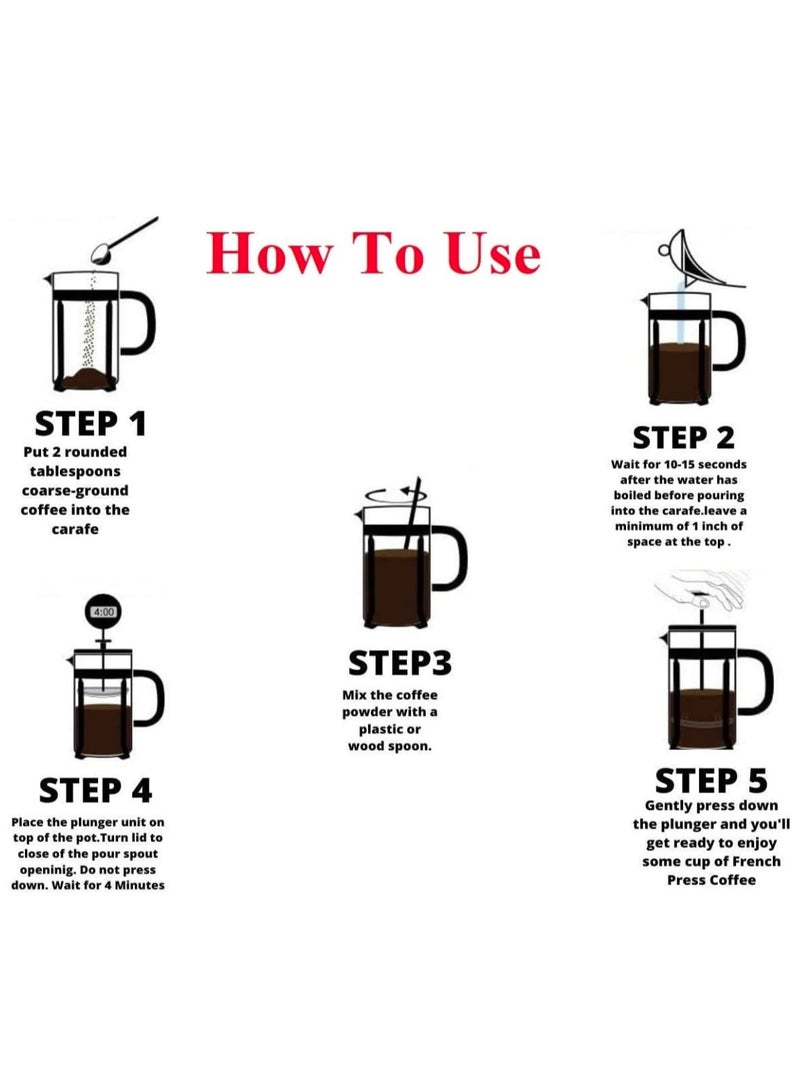 How To Use

STEP 1
Put 2 rounded tablespoons coarse-ground coffee into the carafe

STEP 2
Wait for 10-15 seconds after the water has boiled before pouring into the carafe.leave a minimum of 1 inch of space at the top .

STEP3
Mix the coffee powder with a plastic or wood spoon.

4:00

STEP 4
Place the plunger unit on top of the pot.Turn lid to close of the pour spout openinig. Do not press down. Wait for 4 Minutes

STEP 5
Gently press down the plunger and you'll get ready to enjoy some cup of French Press Coffee