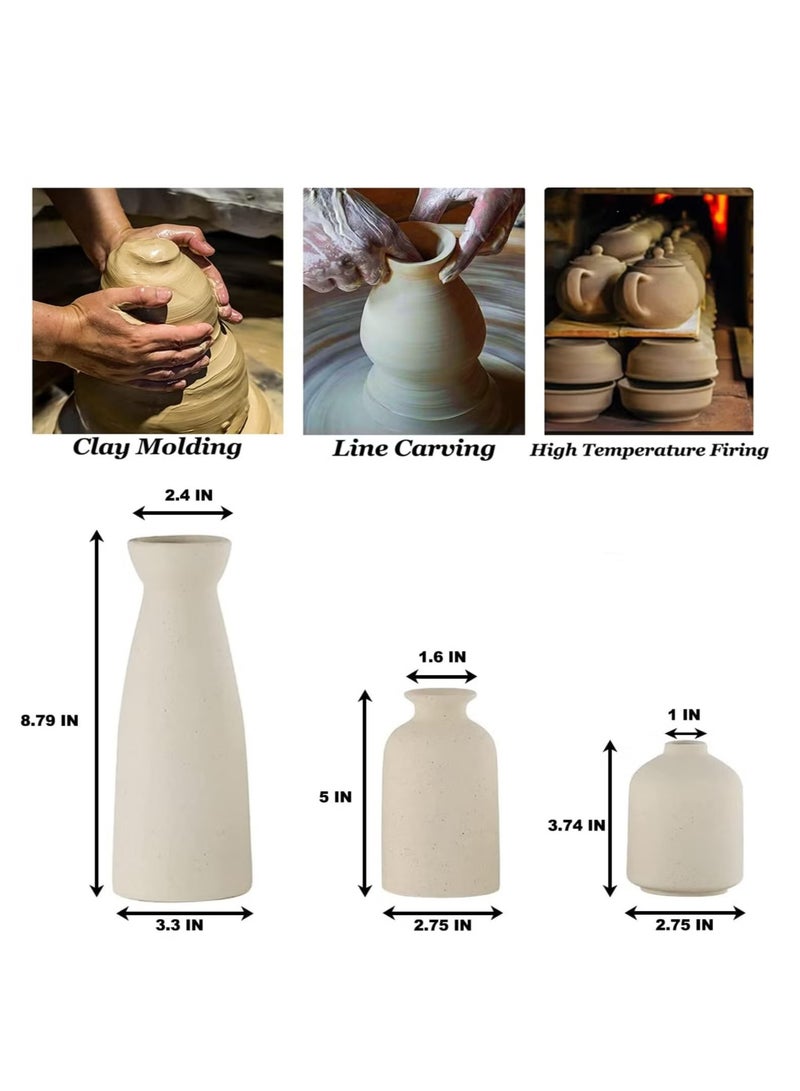 Clay Molding

Line Carving

High Temperature Firing

2.4 IN

8.79 IN

3.3 IN

1.6 IN

5 IN

2.75 IN

1 IN

3.74 IN

2.75 IN