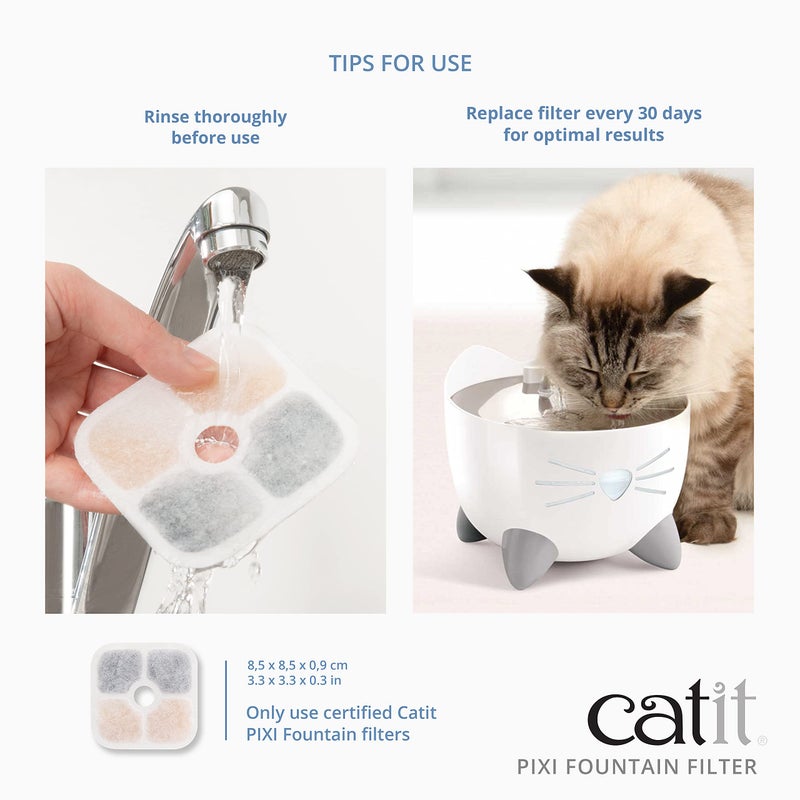 TIPS FOR USE

Rinse thoroughly before use

Replace filter every 30 days for optimal results

8,5 x 8,5 x 0,9 cm
3.3 x 3.3 x 0.3 in

Only use certified Catit PIXI Fountain filters

catit®

PIXI FOUNTAIN FILTER