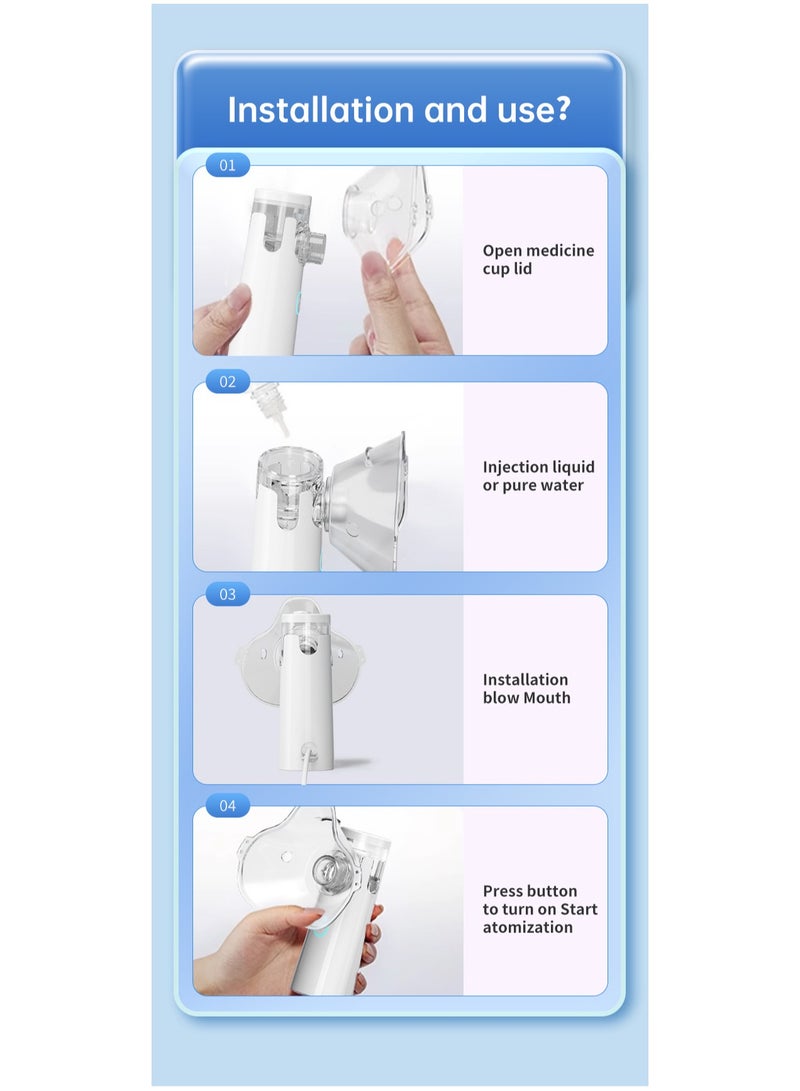 Installation and use?

01

Open medicine cup lid

02

Injection liquid or pure water

03

Installation blow Mouth

04

Press button to turn on Start atomization