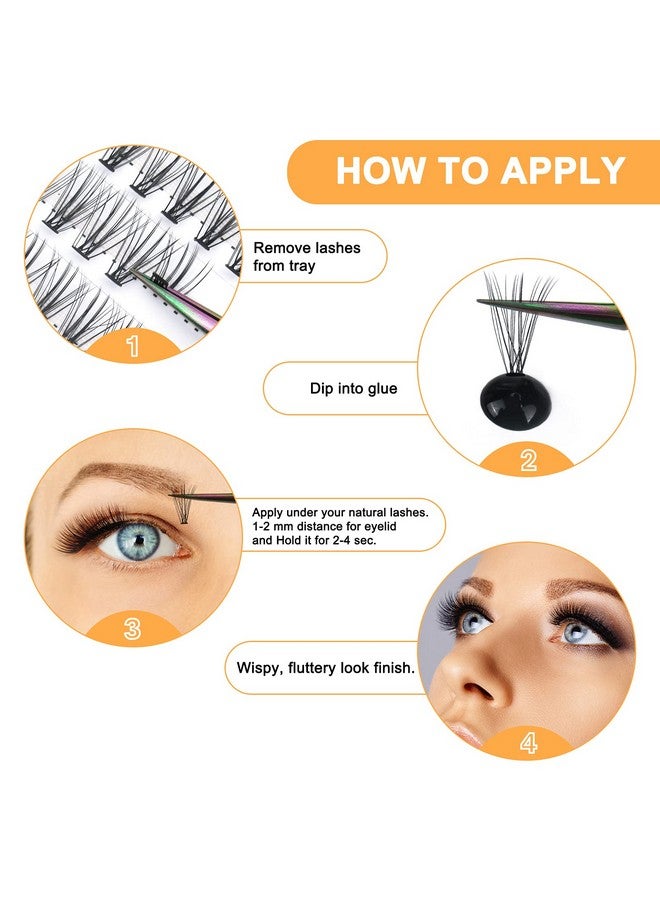 HOW TO APPLY

Remove lashes from tray

1

Dip into glue

2

Apply under your natural lashes. 1-2 mm distance for eyelid and Hold it for 2-4 sec.

3

Wispy, fluttery look finish.

4