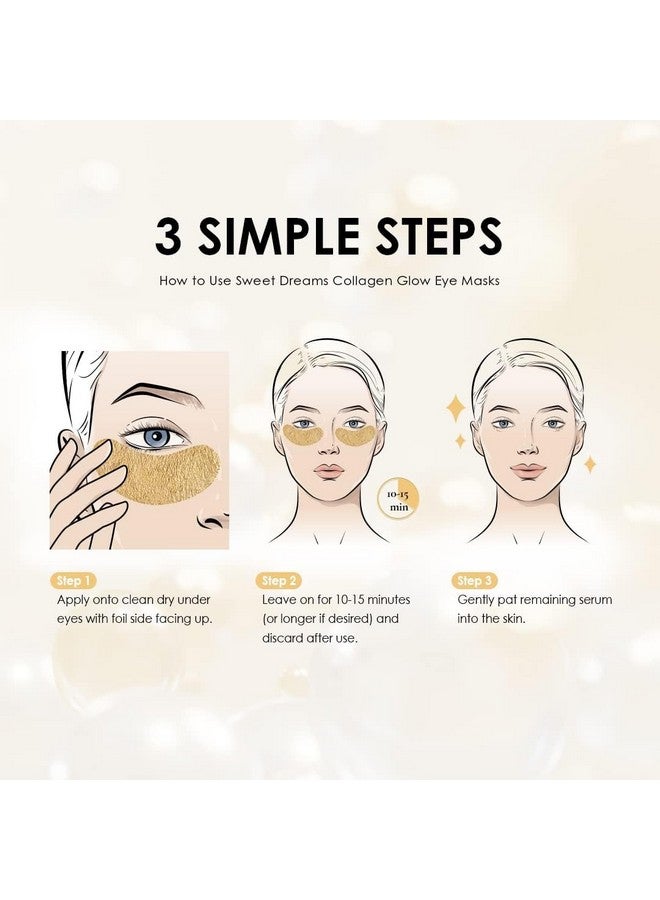 3 SIMPLE STEPS

How to Use Sweet Dreams Collagen Glow Eye Masks

10-15 min

Step 1
Apply onto clean dry under eyes with foil side facing up.

Step 2
Leave on for 10-15 minutes (or longer if desired) and discard after use.

Step 3
Gently pat remaining serum into the skin.