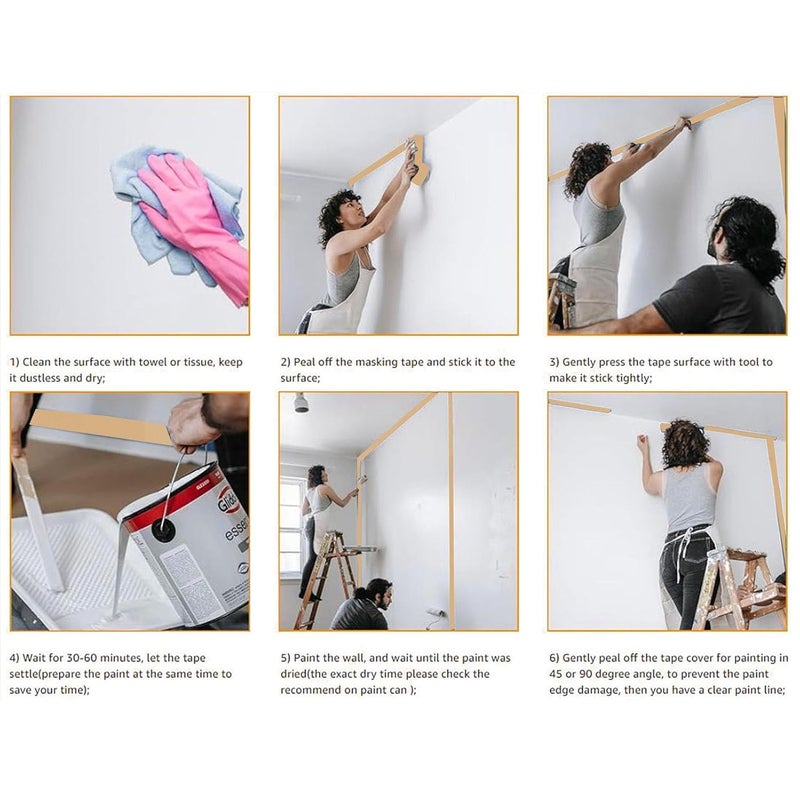 1) Clean the surface with towel or tissue, keep it dustless and dry;

2) Peal off the masking tape and stick it to the surface;

3) Gently press the tape surface with tool to make it stick tightly;

Glidd
esse

4) Wait for 30-60 minutes, let the tape settle(prepare the paint at the same time to save your time);

5) Paint the wall, and wait until the paint was dried(the exact dry time please check the recommend on paint can );

6) Gently peal off the tape cover for painting in 45 or 90 degree angle, to prevent the paint edge damage, then you have a clear paint line;