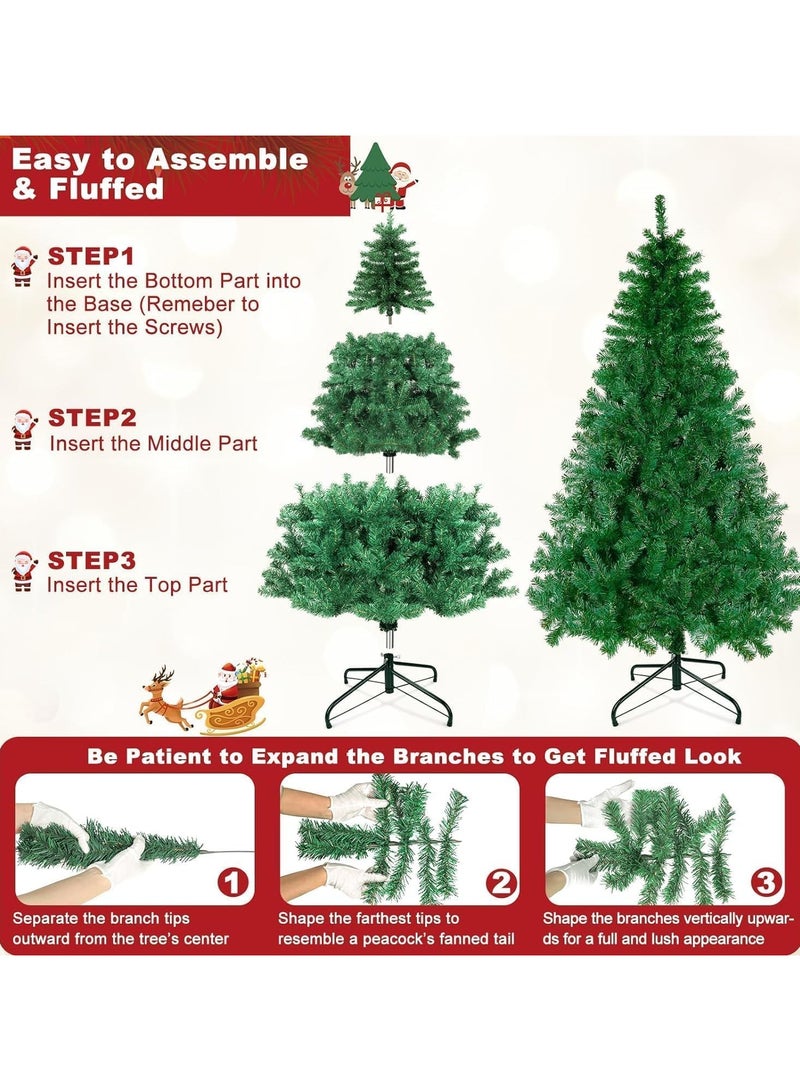 Easy to Assemble & Fluffed

STEP1
Insert the Bottom Part into the Base (Remeber to Insert the Screws)

STEP2
Insert the Middle Part

STEP3
Insert the Top Part

Be Patient to Expand the Branches to Get Fluffed Look

1
Separate the branch tips outward from the tree's center

2
Shape the farthest tips to resemble a peacock's fanned tail

3
Shape the branches vertically upwards for a full and lush appearance