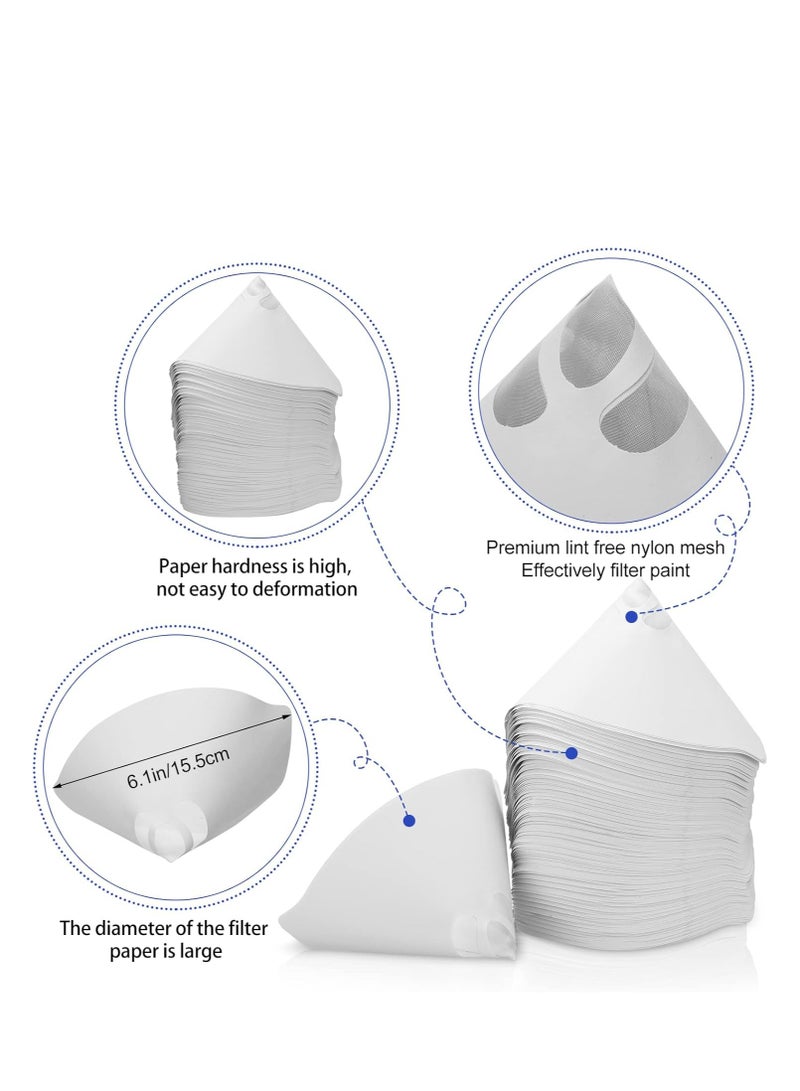 Paper hardness is high, not easy to deformation

Premium lint free nylon mesh
Effectively filter paint

6.1in/15.5cm

The diameter of the filter paper is large