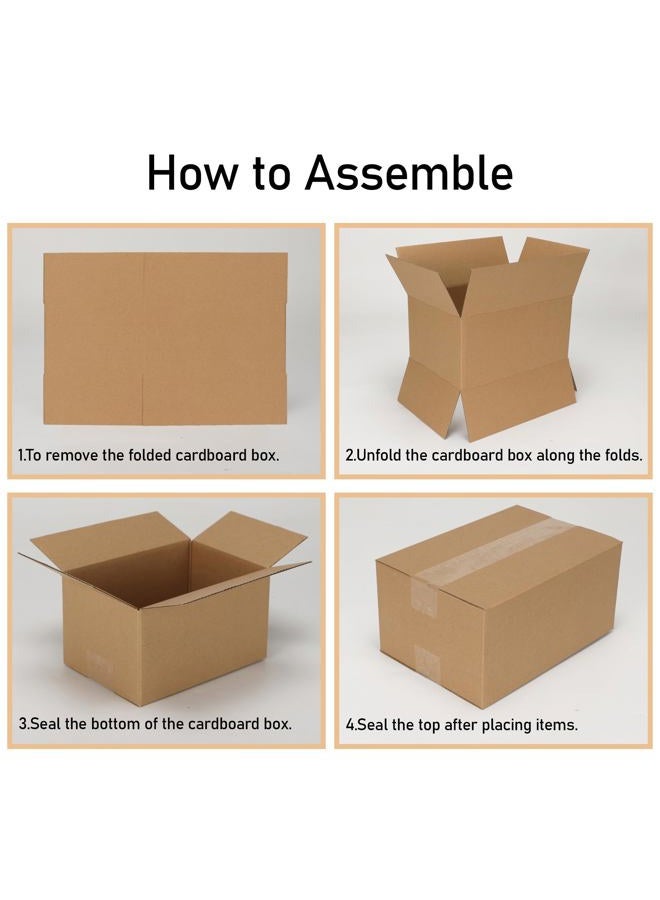 How to Assemble

1.To remove the folded cardboard box.

2.Unfold the cardboard box along the folds.

3.Seal the bottom of the cardboard box.

4.Seal the top after placing items.