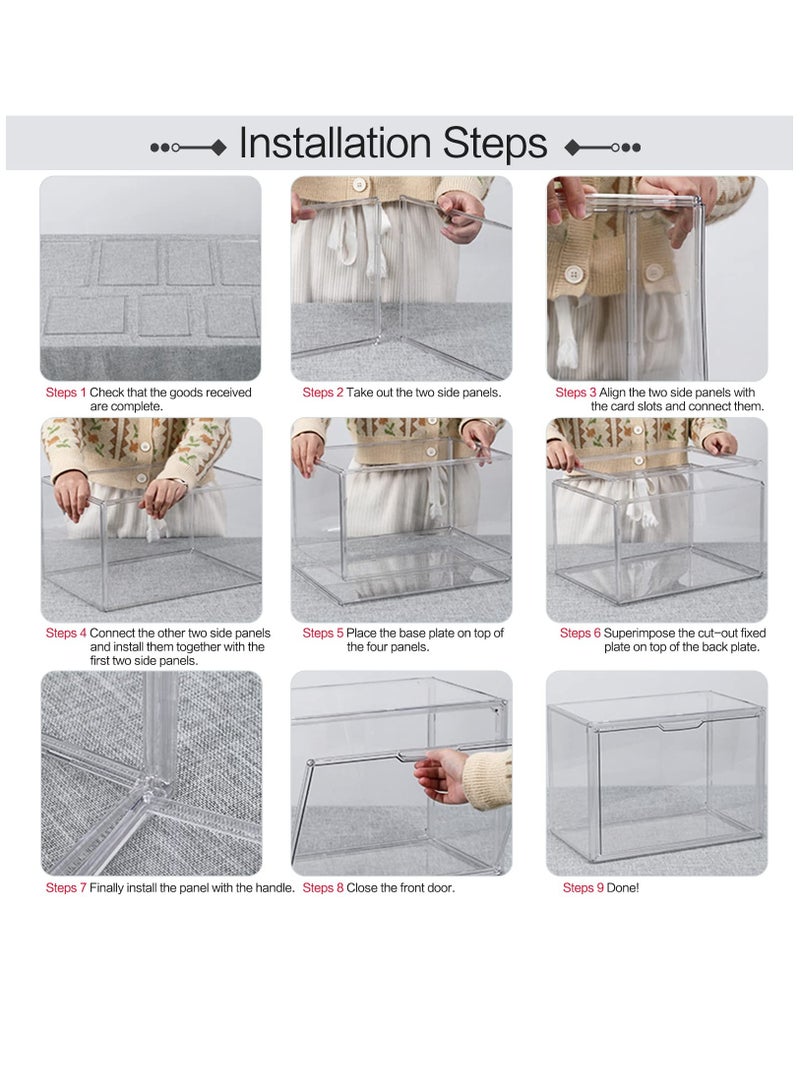 Installation Steps

Steps 1 Check that the goods received are complete.

Steps 2 Take out the two side panels.

Steps 3 Align the two side panels with the card slots and connect them.

Steps 4 Connect the other two side panels and install them together with the first two side panels.

Steps 5 Place the base plate on top of the four panels.

Steps 6 Superimpose the cut-out fixed plate on top of the back plate.

Steps 7 Finally install the panel with the handle.

Steps 8 Close the front door.

Steps 9 Done!