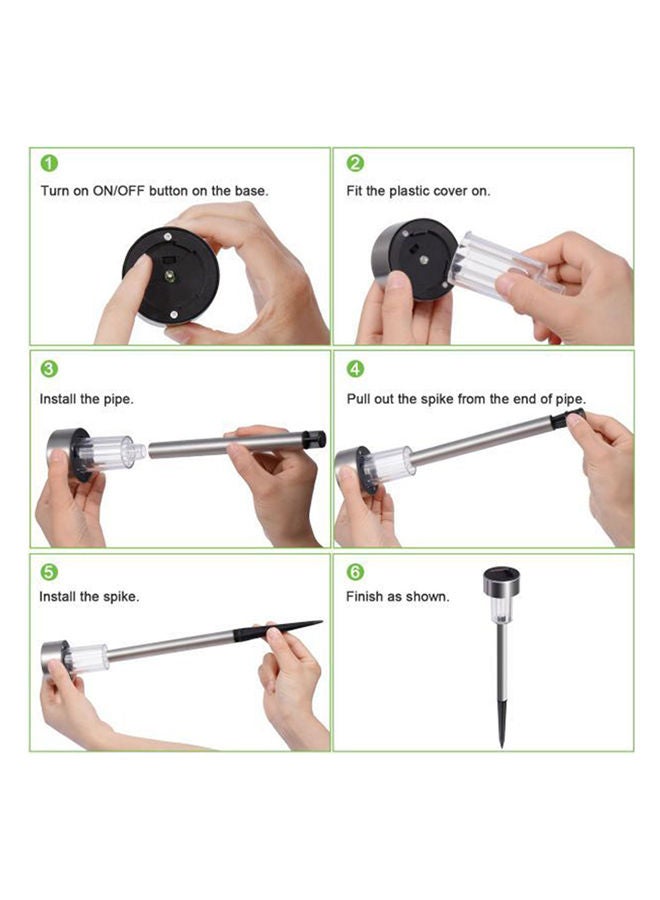 1
Turn on ON/OFF button on the base.

2
Fit the plastic cover on.

3
Install the pipe.

4
Pull out the spike from the end of pipe.

5
Install the spike.

6
Finish as shown.