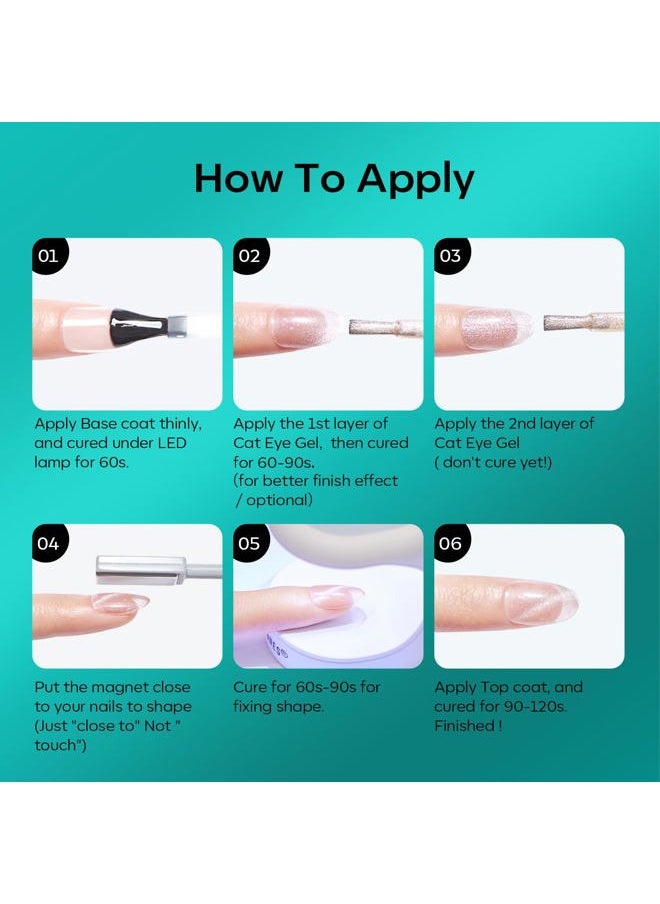 How To Apply

01

Apply Base coat thinly, and cured under LED lamp for 60s.

02

Apply the 1st layer of Cat Eye Gel, then cured for 60-90s. (for better finish effect / optional)

03

Apply the 2nd layer of Cat Eye Gel ( don't cure yet!)

04

Put the magnet close to your nails to shape (Just "close to" Not " touch")

05

Cure for 60s-90s for fixing shape.

06

Apply Top coat, and cured for 90-120s. Finished !