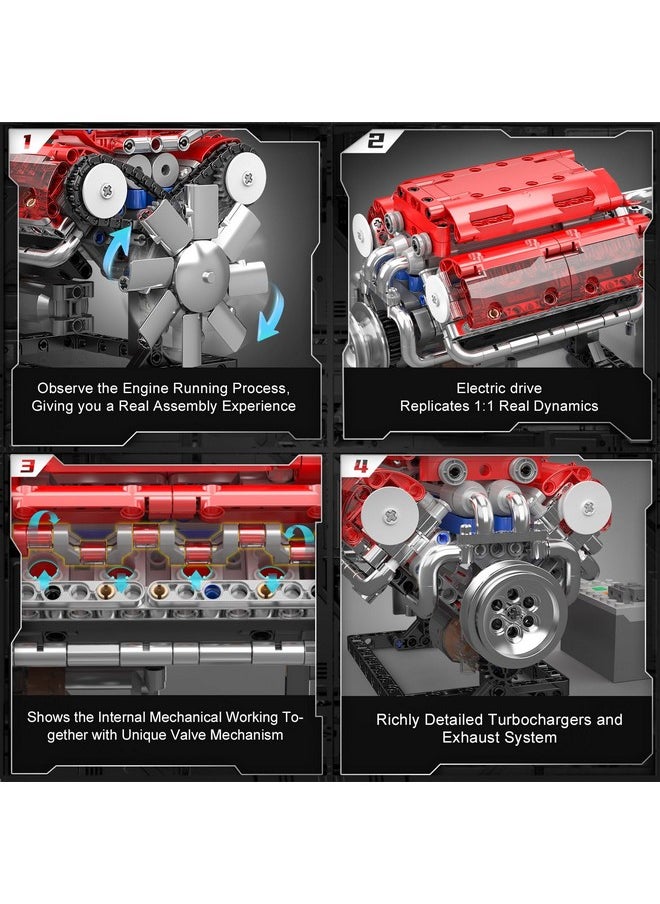 1

Observe the Engine Running Process, Giving you a Real Assembly Experience

2

Electric drive
Replicates 1:1 Real Dynamics

3

Shows the Internal Mechanical Working Together with Unique Valve Mechanism

4

Richly Detailed Turbochargers and Exhaust System