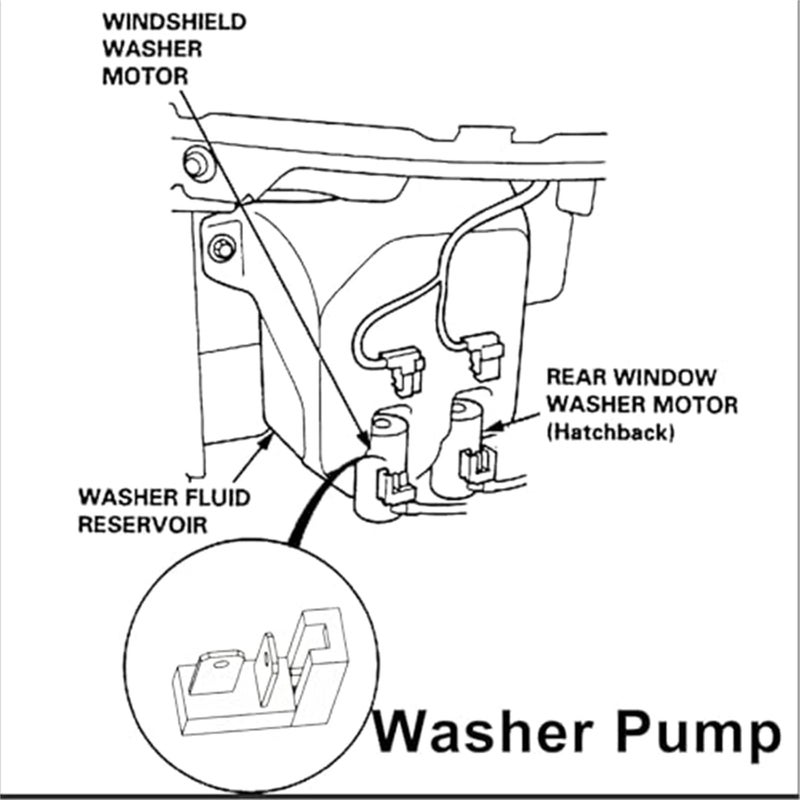 WINDSHIELD WASHER MOTOR

REAR WINDOW WASHER MOTOR (Hatchback)

WASHER FLUID RESERVOIR

Washer Pump