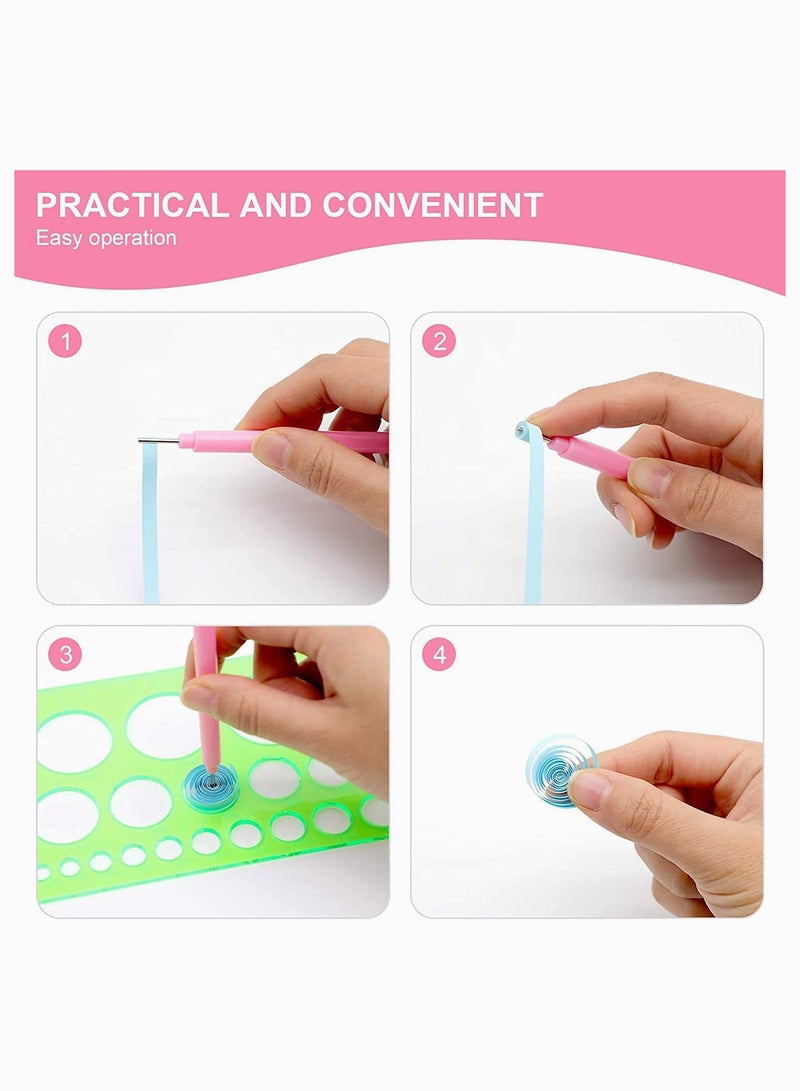 PRACTICAL AND CONVENIENT
Easy operation

1

2

3

4