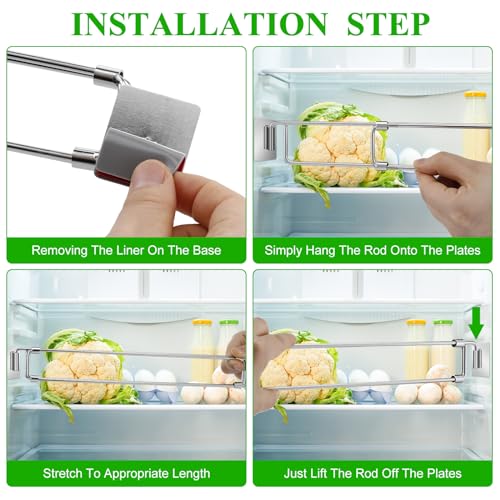 INSTALLATION STEP

Removing The Liner On The Base

Simply Hang The Rod Onto The Plates

Stretch To Appropriate Length

Just Lift The Rod Off The Plates