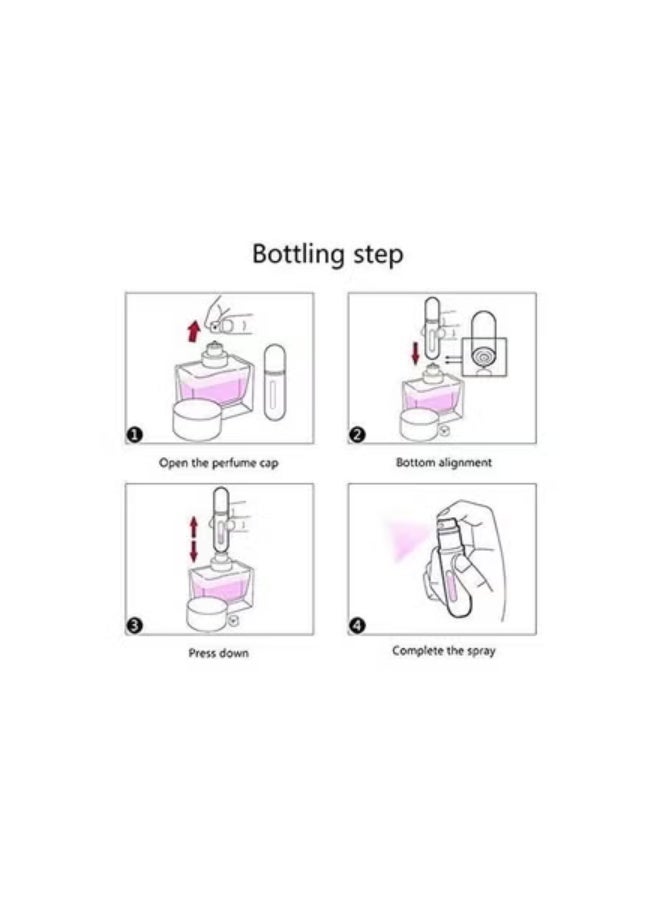 Bottling step

1
Open the perfume cap

2
Bottom alignment

3
Press down

4
Complete the spray