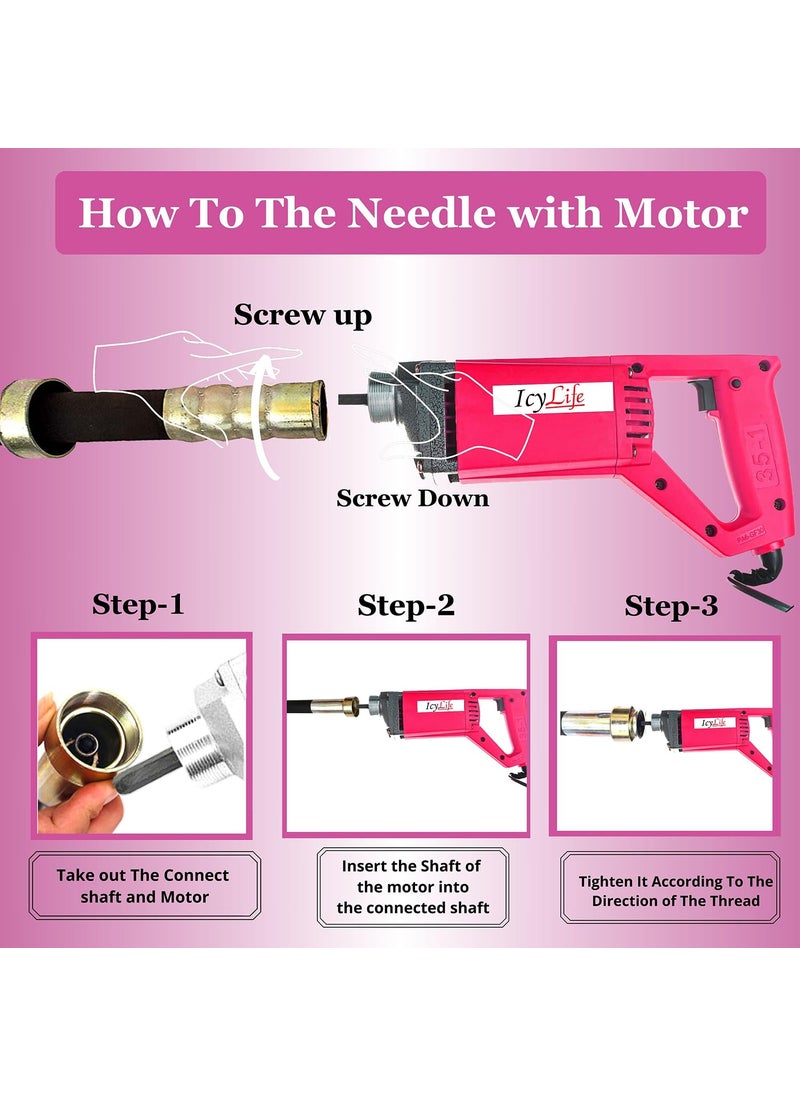 How To The Needle with Motor

Screw up

IcyLife

35-1

Screw Down

Step-1

Step-2

Step-3

IcyLife

IcyLife

Take out The Connect shaft and Motor

Insert the Shaft of the motor into the connected shaft

Tighten It According To The Direction of The Thread