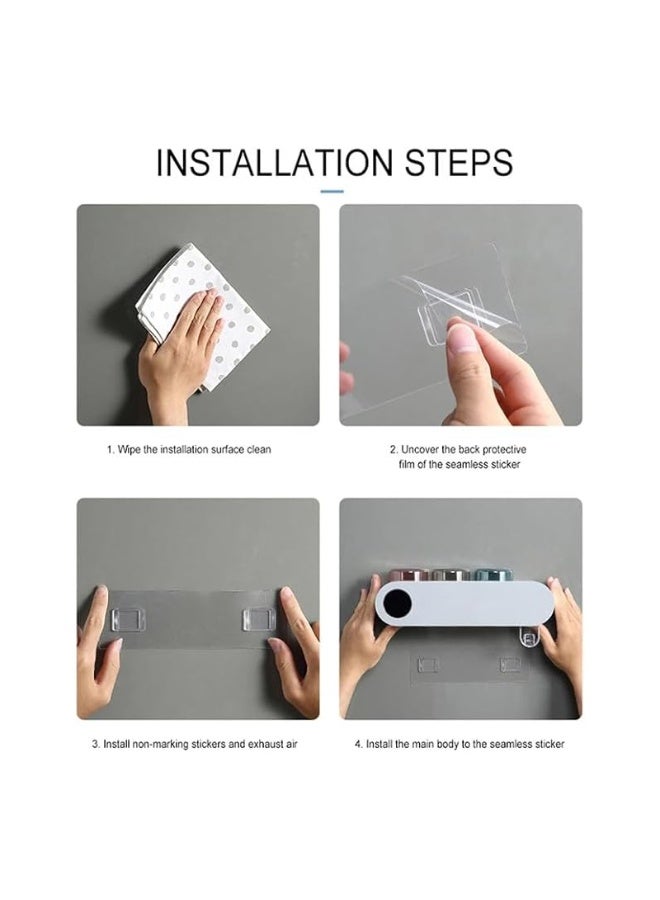 INSTALLATION STEPS

1. Wipe the installation surface clean

2. Uncover the back protective film of the seamless sticker

3. Install non-marking stickers and exhaust air

4. Install the main body to the seamless sticker