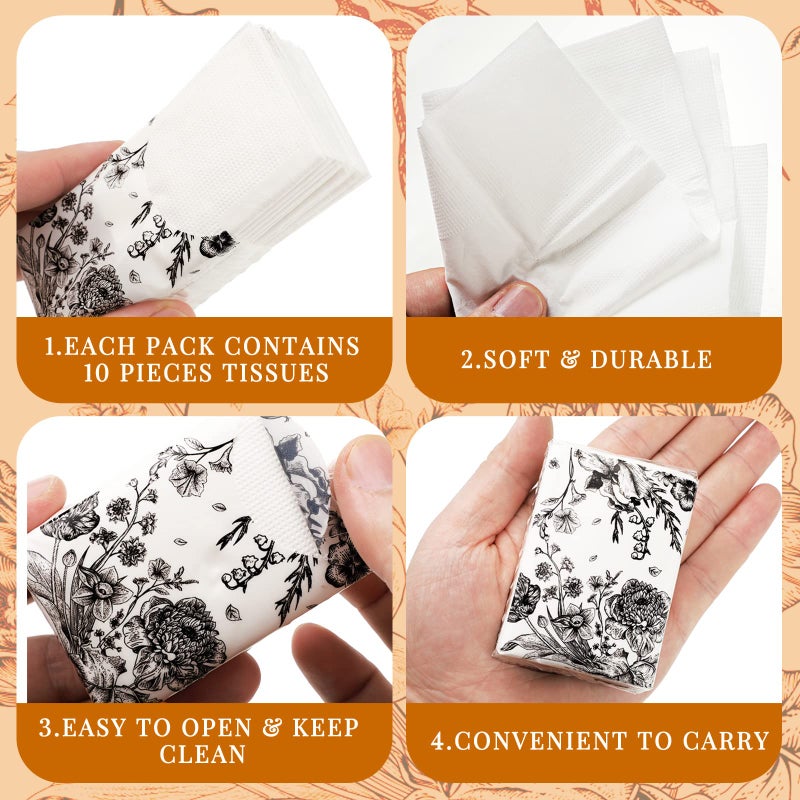 1.EACH PACK CONTAINS 10 PIECES TISSUES

2.SOFT & DURABLE

3.EASY TO OPEN & KEEP CLEAN

4.CONVENIENT TO CARRY