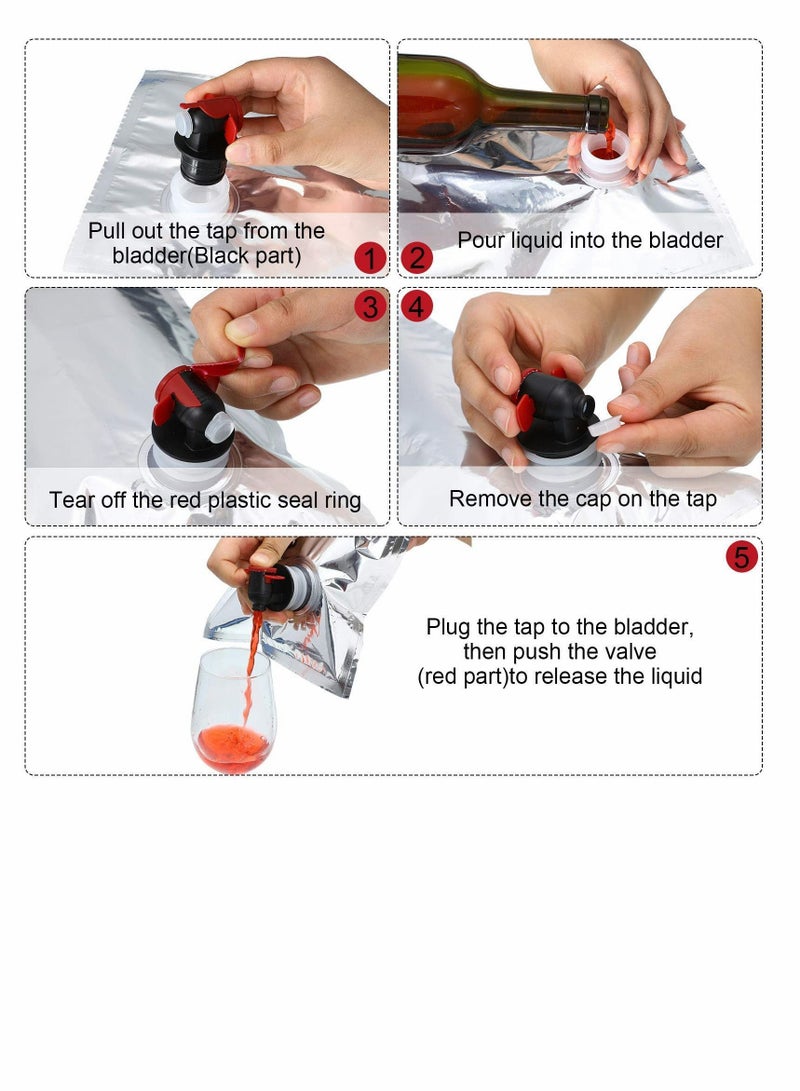 Pull out the tap from the bladder(Black part)

1

2

Pour liquid into the bladder

3

Tear off the red plastic seal ring

4

Remove the cap on the tap

5

Plug the tap to the bladder, then push the valve (red part)to release the liquid