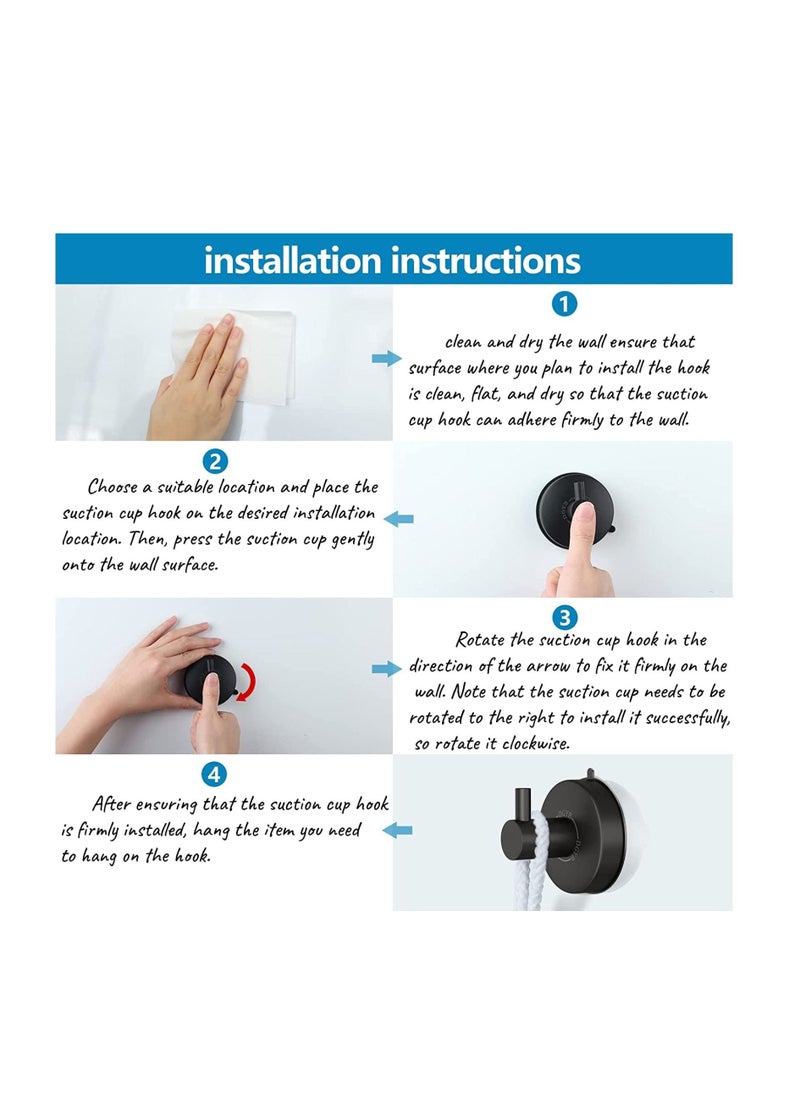 installation instructions

1

clean and dry the wall ensure that surface where you plan to install the hook is clean, flat, and dry so that the suction cup hook can adhere firmly to the wall.

2

Choose a suitable location and place the suction cup hook on the desired installation location. Then, press the suction cup gently onto the wall surface.

3

Rotate the suction cup hook in the direction of the arrow to fix it firmly on the wall. Note that the suction cup needs to be rotated to the right to install it successfully, so rotate it clockwise.

4

After ensuring that the suction cup hook is firmly installed, hang the item you need to hang on the hook.