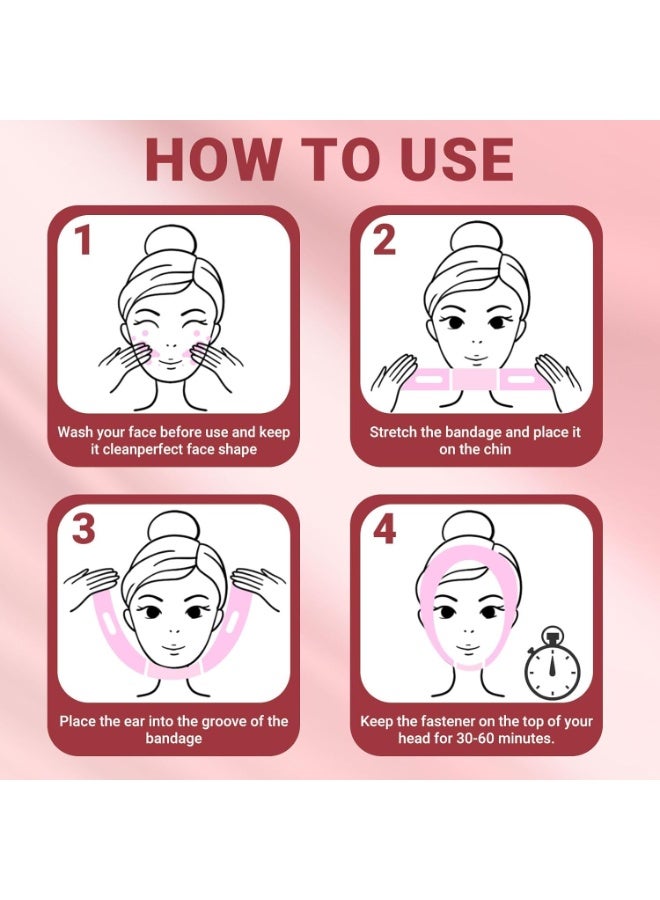 HOW TO USE

1

Wash your face before use and keep it cleanperfect face shape

2

Stretch the bandage and place it on the chin

3

Place the ear into the groove of the bandage

4

Keep the fastener on the top of your head for 30-60 minutes.