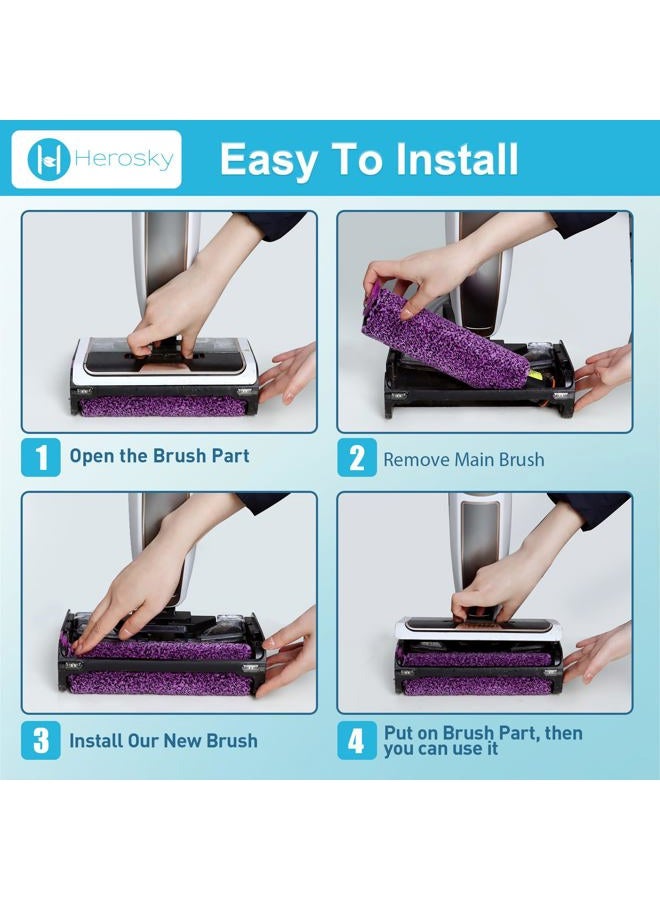 Herosky

Easy To Install

1 Open the Brush Part

2 Remove Main Brush

3 Install Our New Brush

4 Put on Brush Part, then you can use it