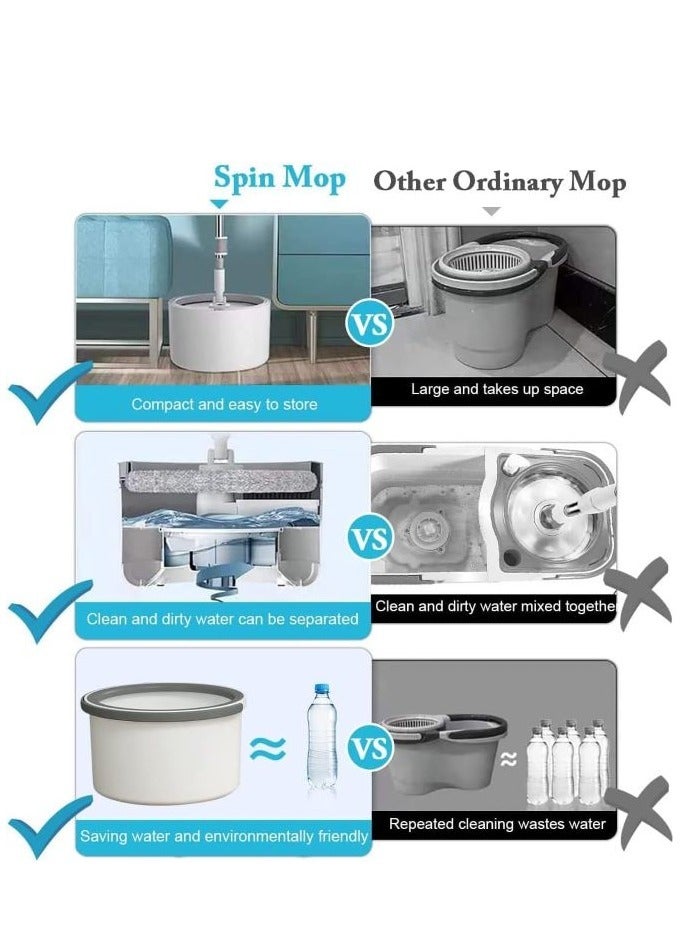 Spin Mop
Other Ordinary Mop

VS
Compact and easy to store
Large and takes up space

VS
Clean and dirty water can be separated
Clean and dirty water mixed togethe

≈
VS
≈
Saving water and environmentally friendly
Repeated cleaning wastes water