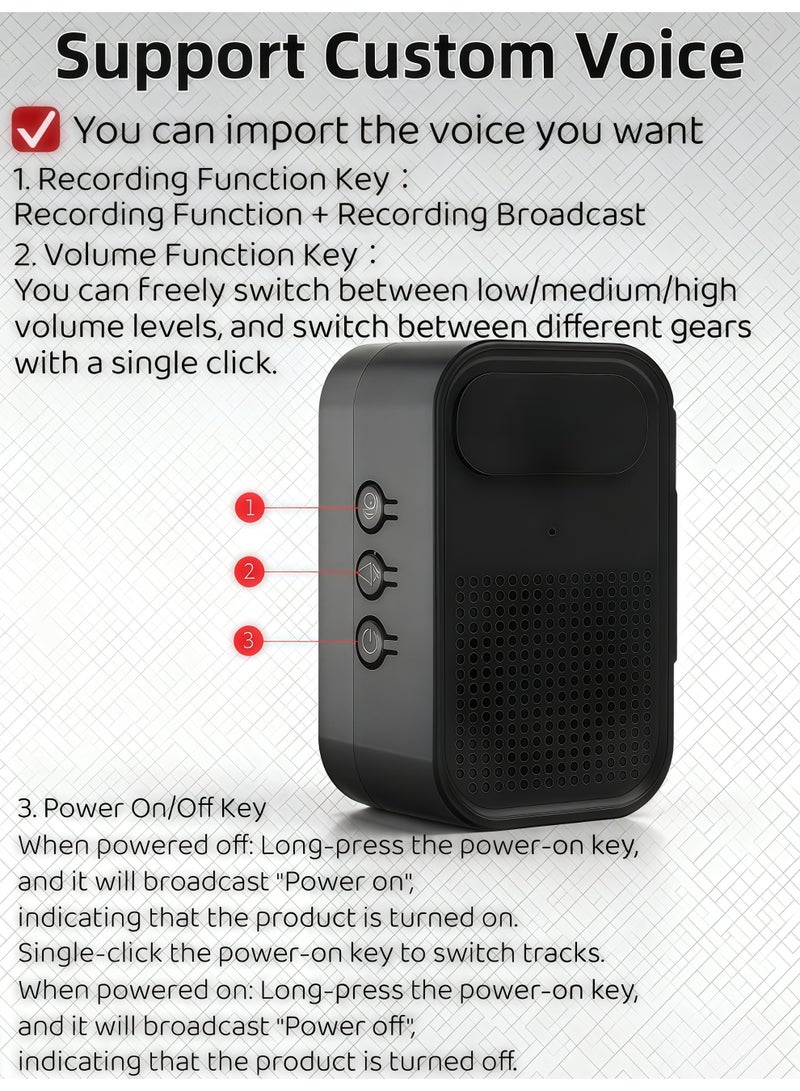 Support Custom Voice

You can import the voice you want

1. Recording Function Key：
Recording Function + Recording Broadcast

2. Volume Function Key：
You can freely switch between low/medium/high volume levels, and switch between different gears with a single click.

1

2

3

3. Power On/Off Key
When powered off: Long-press the power-on key, and it will broadcast "Power on", indicating that the product is turned on.
Single-click the power-on key to switch tracks.
When powered on: Long-press the power-on key, and it will broadcast "Power off", indicating that the product is turned off.