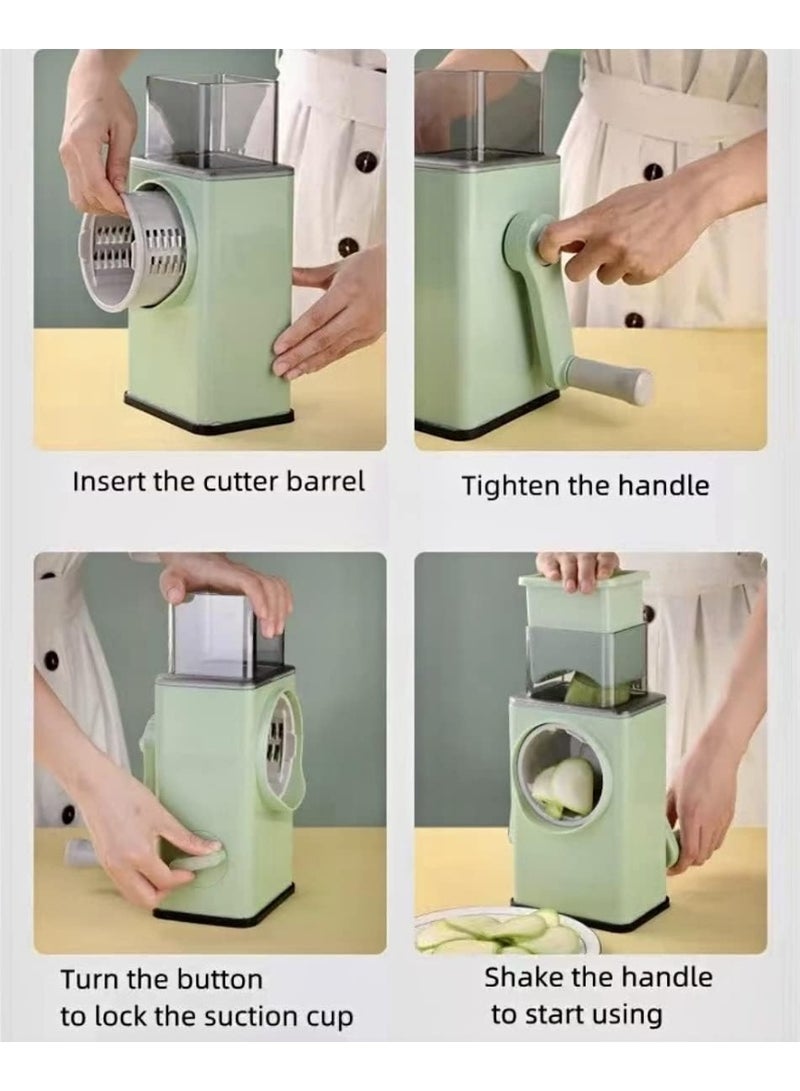 Insert the cutter barrel

Tighten the handle

Turn the button
to lock the suction cup

Shake the handle
to start using