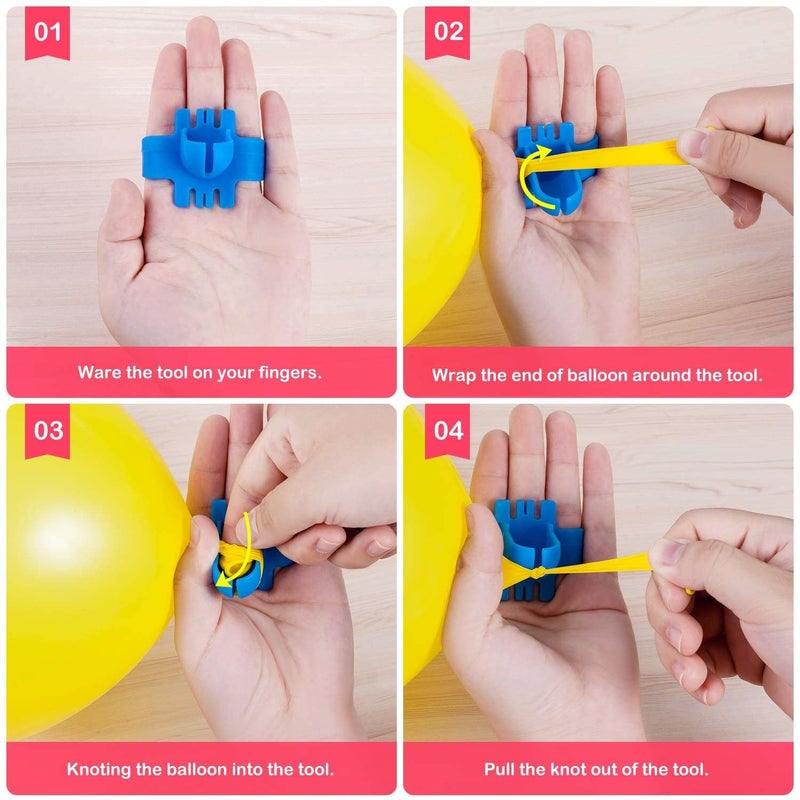 01

Ware the tool on your fingers.

02

Wrap the end of balloon around the tool.

03

Knoting the balloon into the tool.

04

Pull the knot out of the tool.