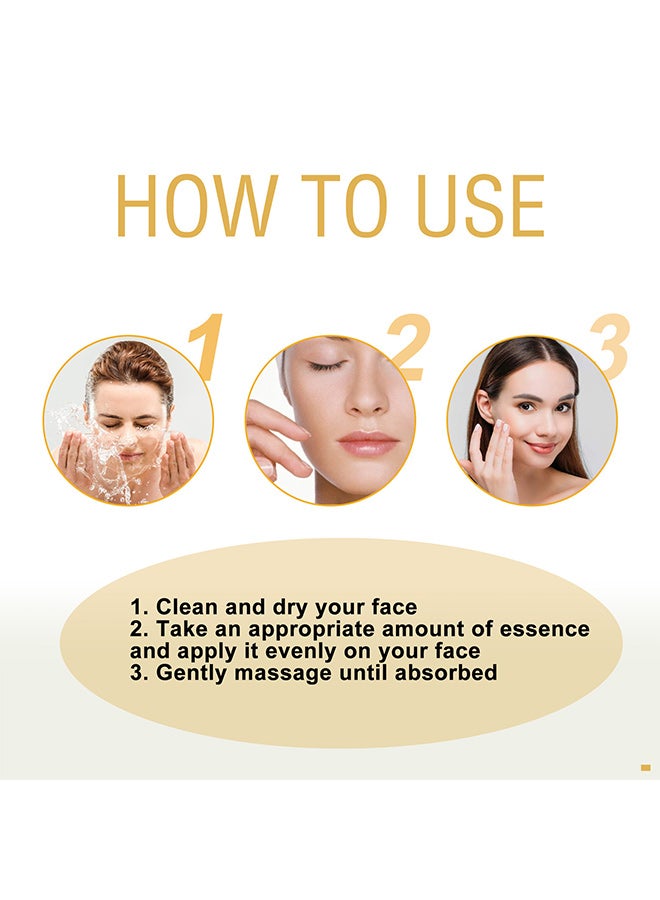 HOW TO USE

1

2

3

1. Clean and dry your face
2. Take an appropriate amount of essence and apply it evenly on your face
3. Gently massage until absorbed