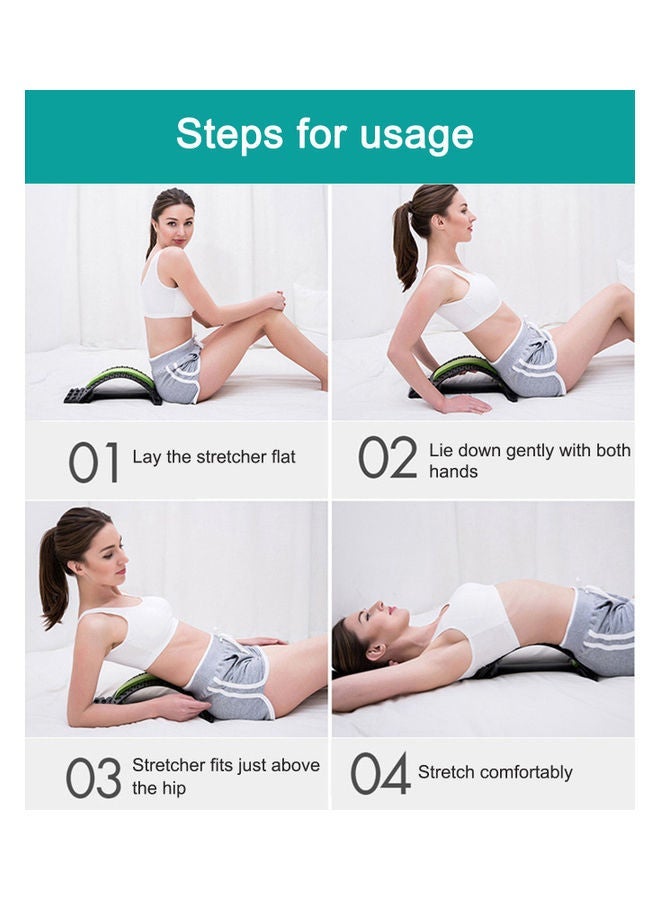 Steps for usage

01 Lay the stretcher flat

02 Lie down gently with both hands

03 Stretcher fits just above the hip

04 Stretch comfortably