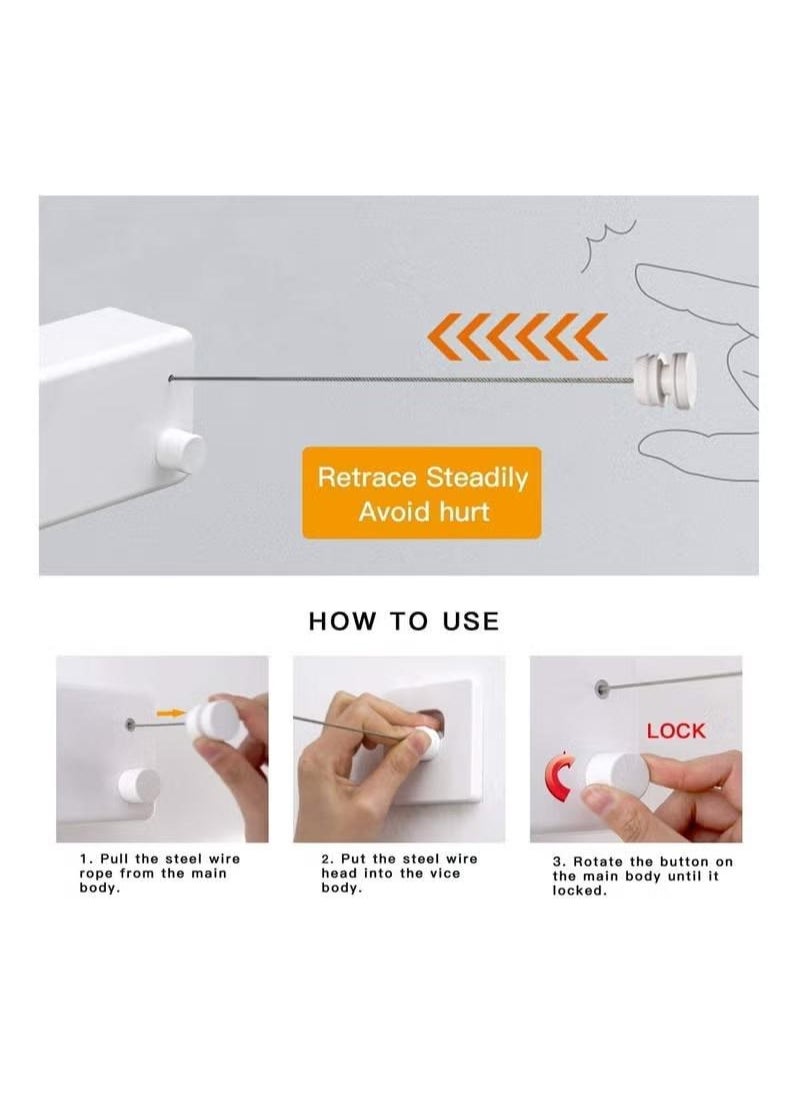 Retrace Steadily
Avoid hurt

HOW TO USE

LOCK

1. Pull the steel wire rope from the main body.

2. Put the steel wire head into the vice body.

3. Rotate the button on the main body until it locked.