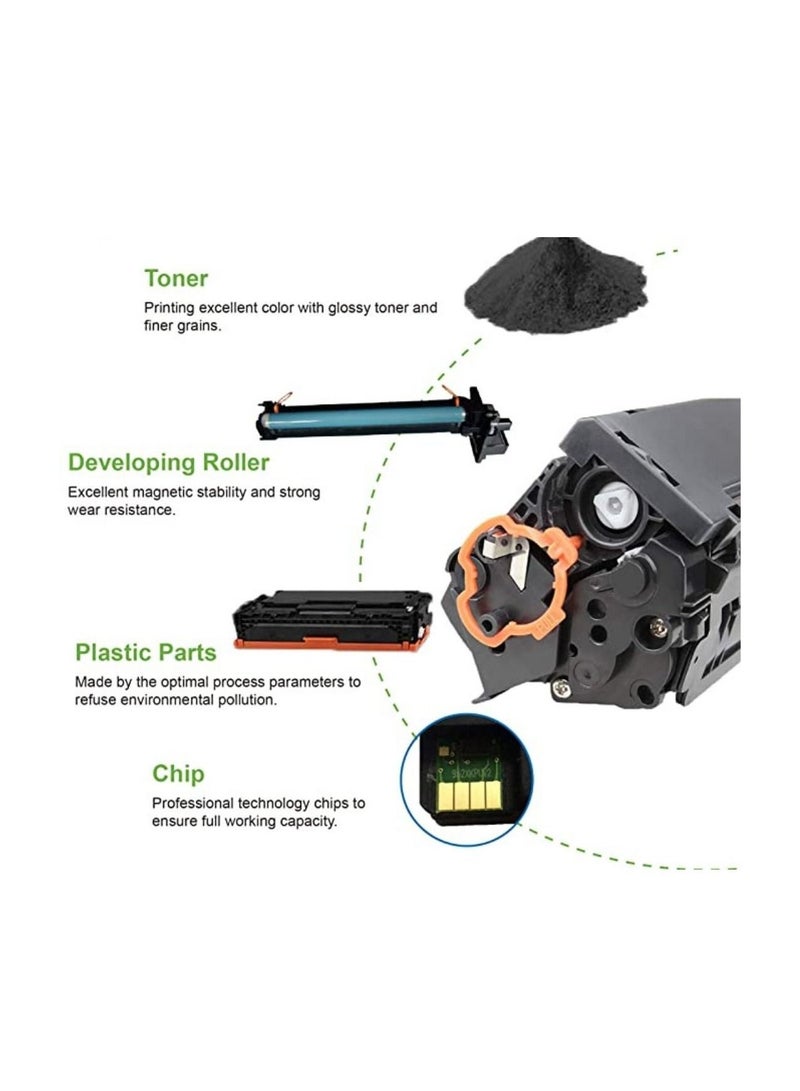 Toner
Printing excellent color with glossy toner and finer grains.

Developing Roller
Excellent magnetic stability and strong wear resistance.

Plastic Parts
Made by the optimal process parameters to refuse environmental pollution.

Chip
Professional technology chips to ensure full working capacity.