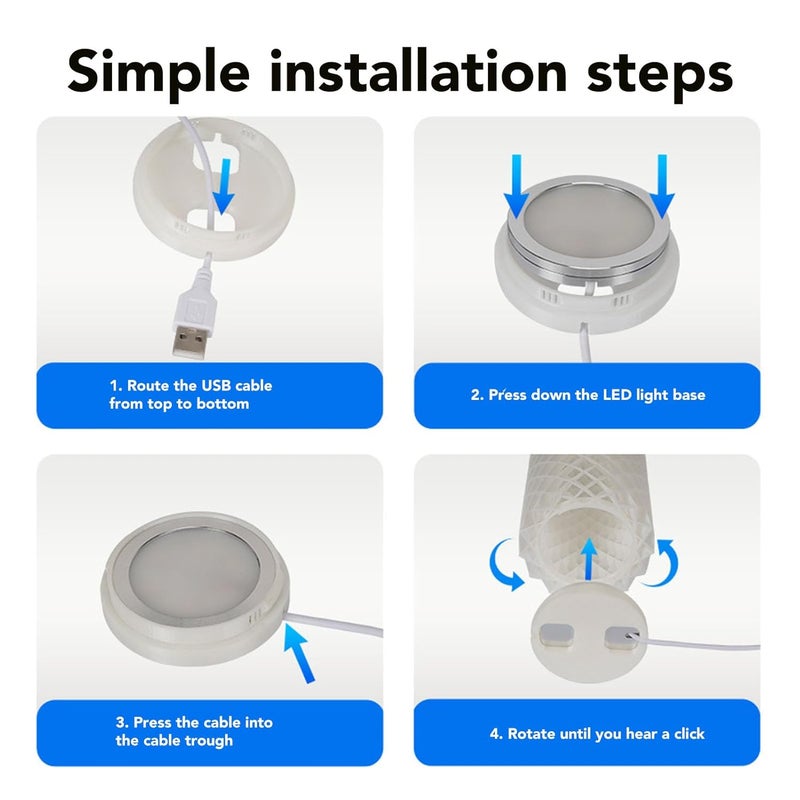 Simple installation steps

1. Route the USB cable from top to bottom

2. Press down the LED light base

3. Press the cable into the cable trough

4. Rotate until you hear a click