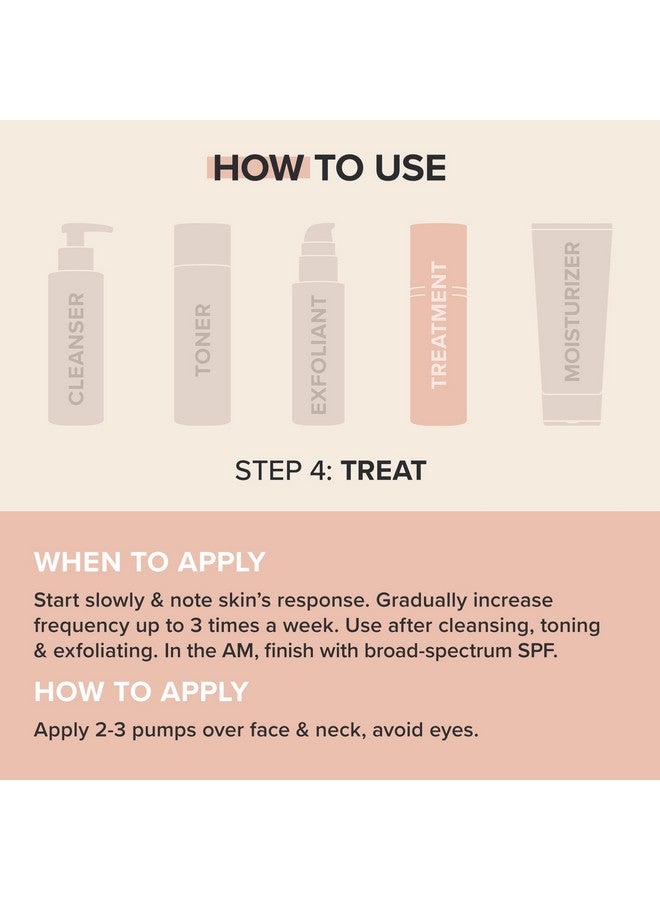 HOW TO USE

CLEANSER

TONER

EXFOLIANT

TREATMENT

MOISTURIZER

STEP 4: TREAT

WHEN TO APPLY

Start slowly & note skin's response. Gradually increase frequency up to 3 times a week. Use after cleansing, toning & exfoliating. In the AM, finish with broad-spectrum SPF.

HOW TO APPLY

Apply 2-3 pumps over face & neck, avoid eyes.