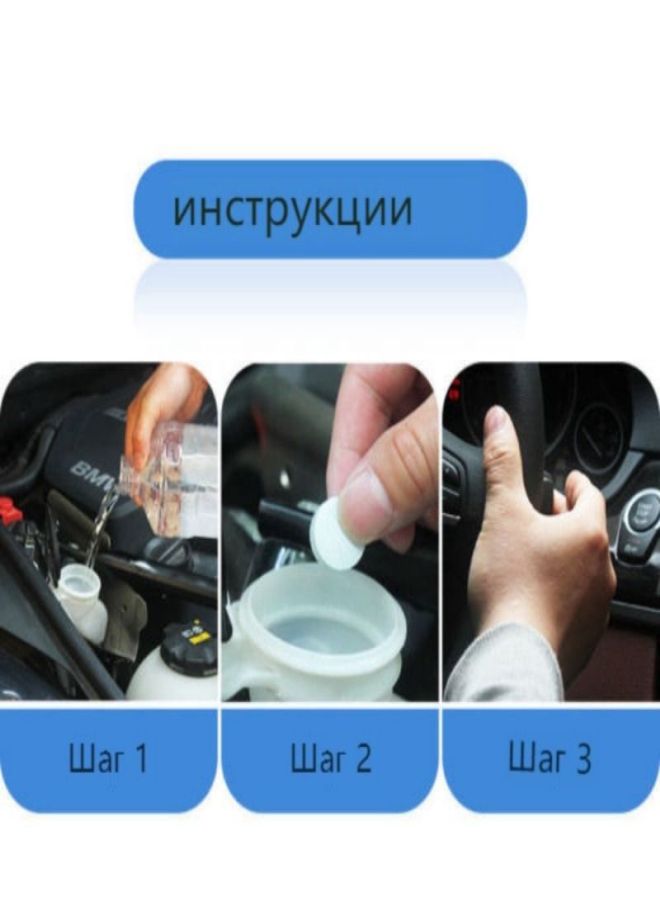 инструкции

BMW

Шаг 1

Шаг 2

Шаг 3