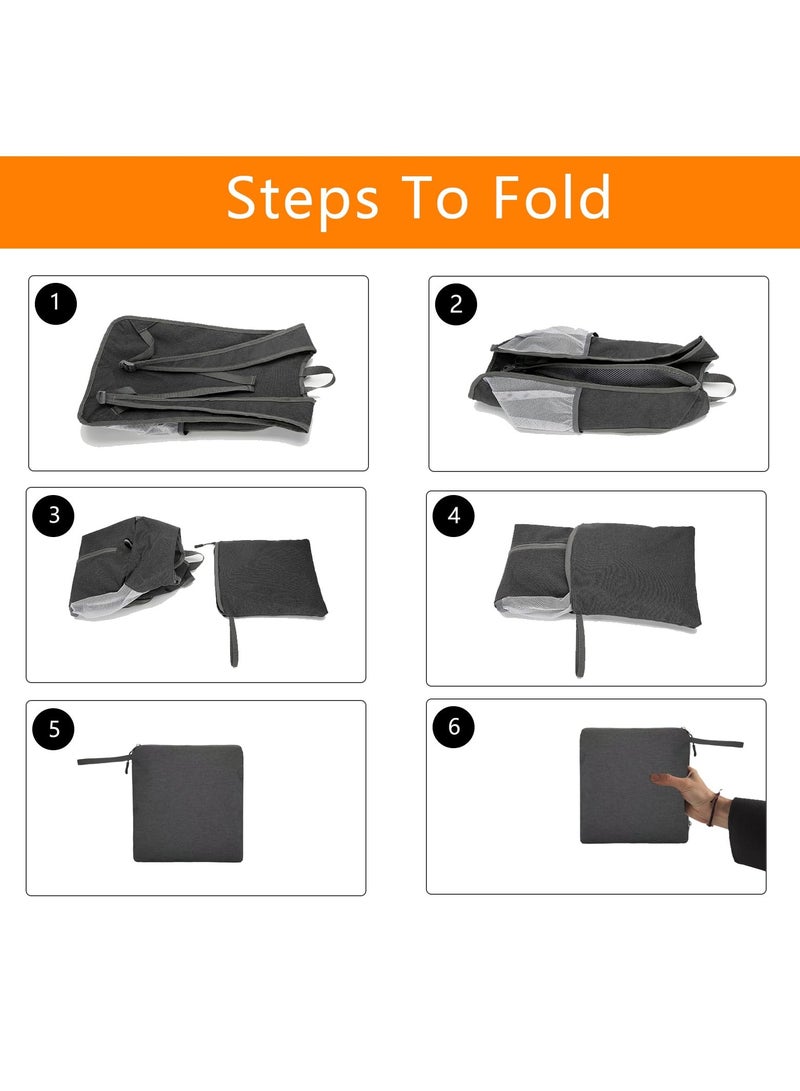 Steps To Fold

1

2

3

4

5

6