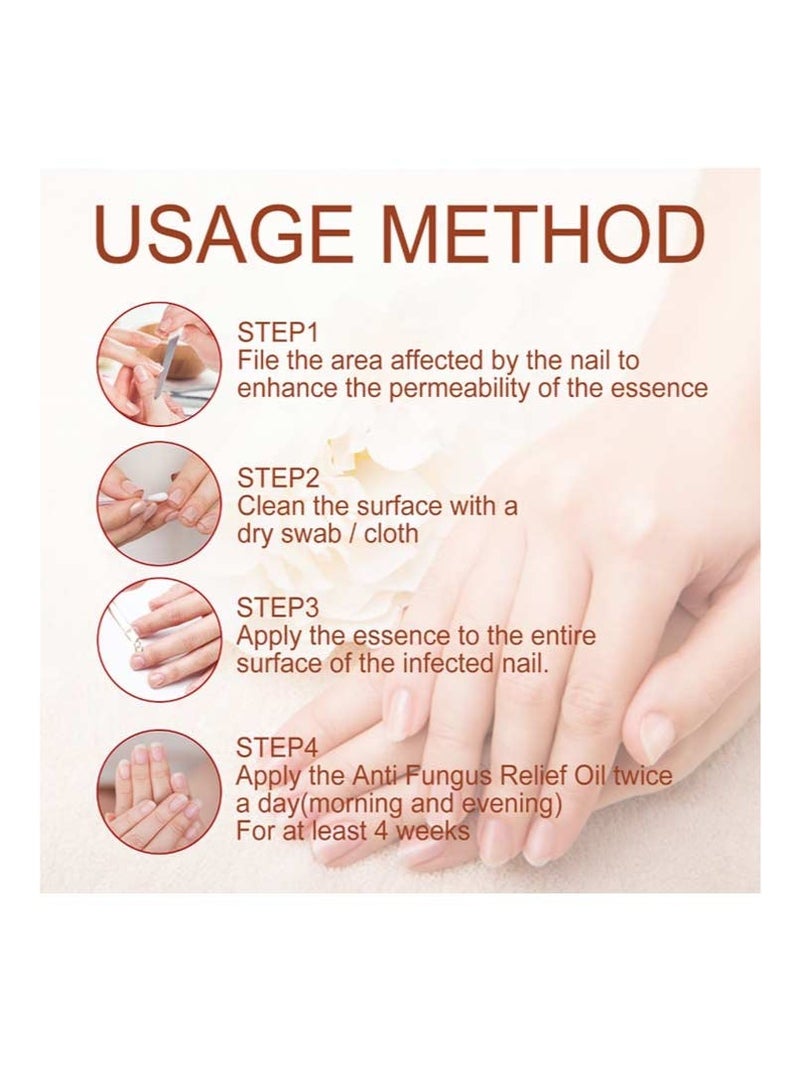 USAGE METHOD

STEP1
File the area affected by the nail to enhance the permeability of the essence

STEP2
Clean the surface with a dry swab / cloth

STEP3
Apply the essence to the entire surface of the infected nail.

STEP4
Apply the Anti Fungus Relief Oil twice a day(morning and evening)
For at least 4 weeks