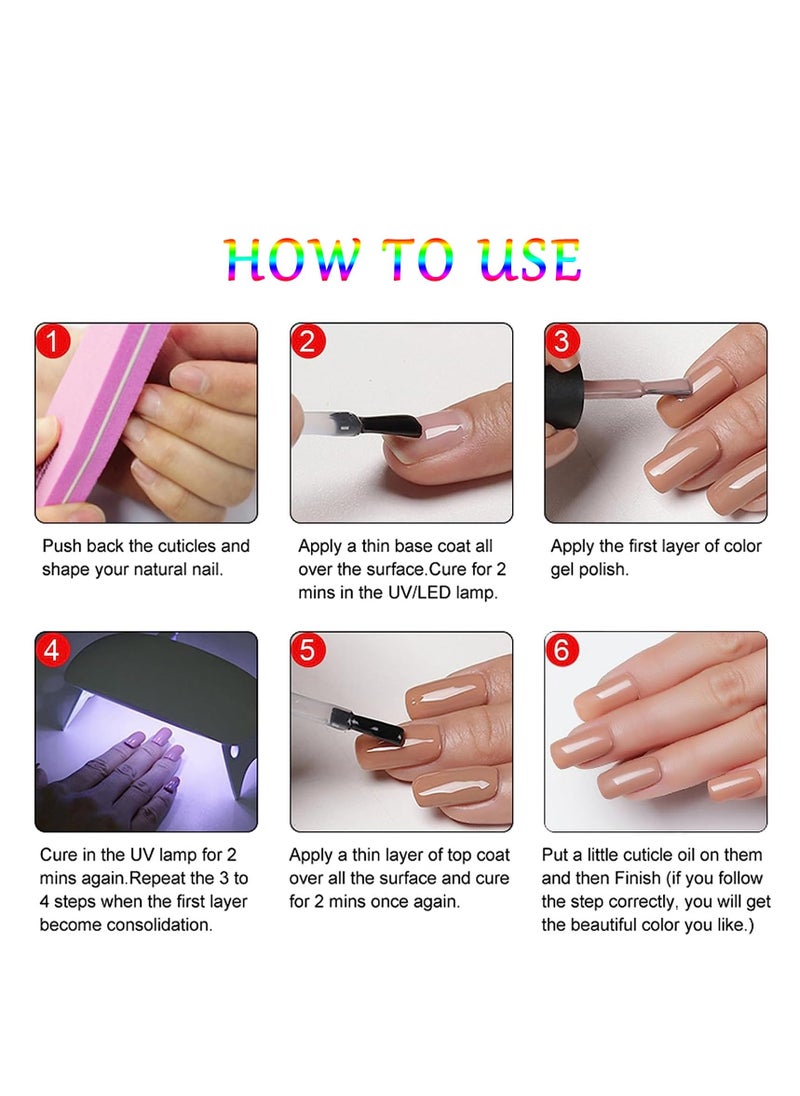 HOW TO USE

1

Push back the cuticles and shape your natural nail.

2

Apply a thin base coat all over the surface.Cure for 2 mins in the UV/LED lamp.

3

Apply the first layer of color gel polish.

4

Cure in the UV lamp for 2 mins again.Repeat the 3 to 4 steps when the first layer become consolidation.

5

Apply a thin layer of top coat over all the surface and cure for 2 mins once again.

6

Put a little cuticle oil on them and then Finish (if you follow the step correctly, you will get the beautiful color you like.)