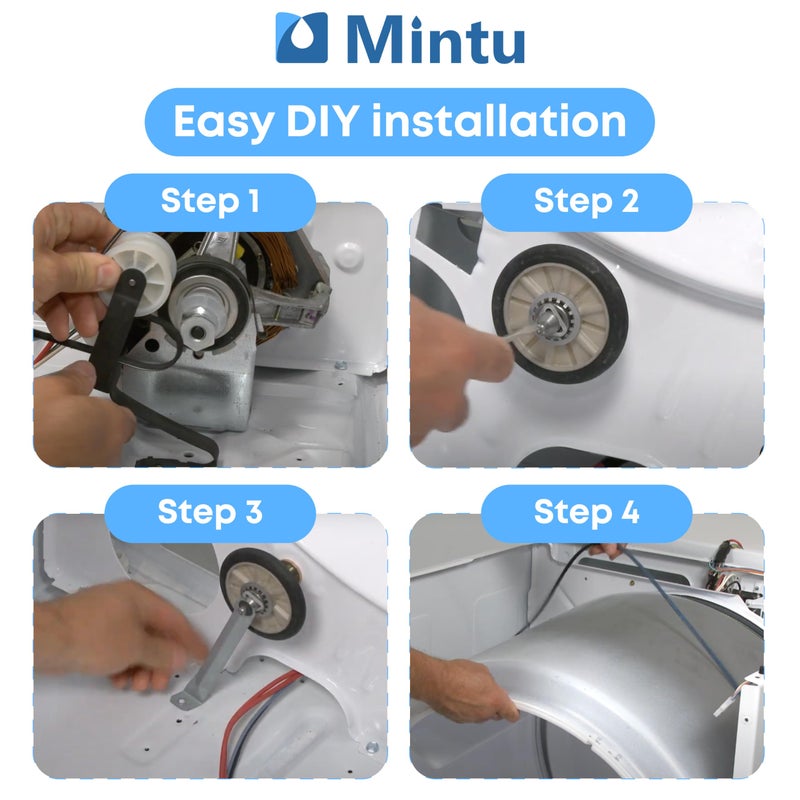 Mintu

Easy DIY installation

Step 1

Step 2

Step 3

Step 4