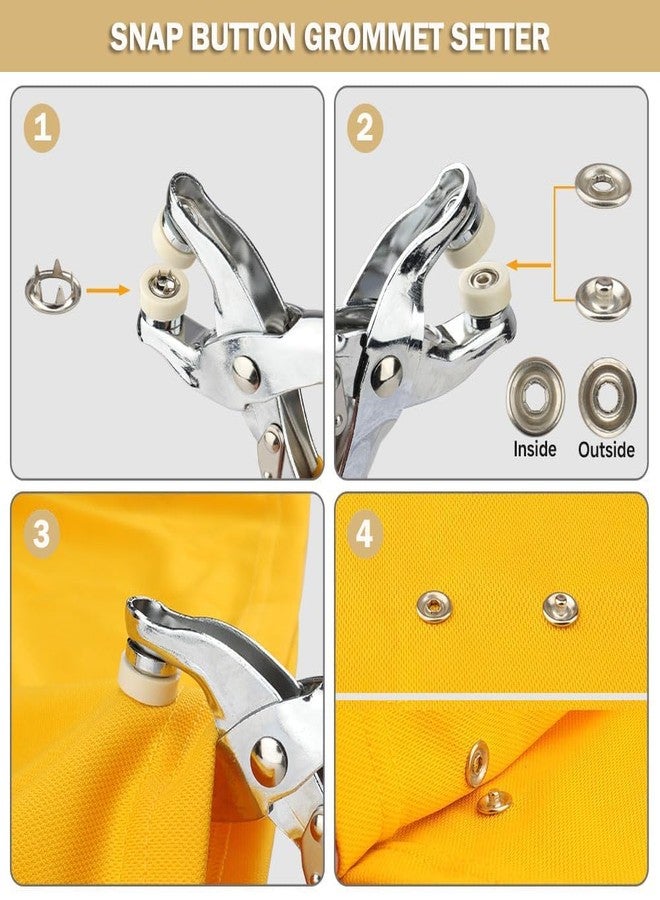 SNAP BUTTON GROMMET SETTER

1

2

Inside

Outside

3

4