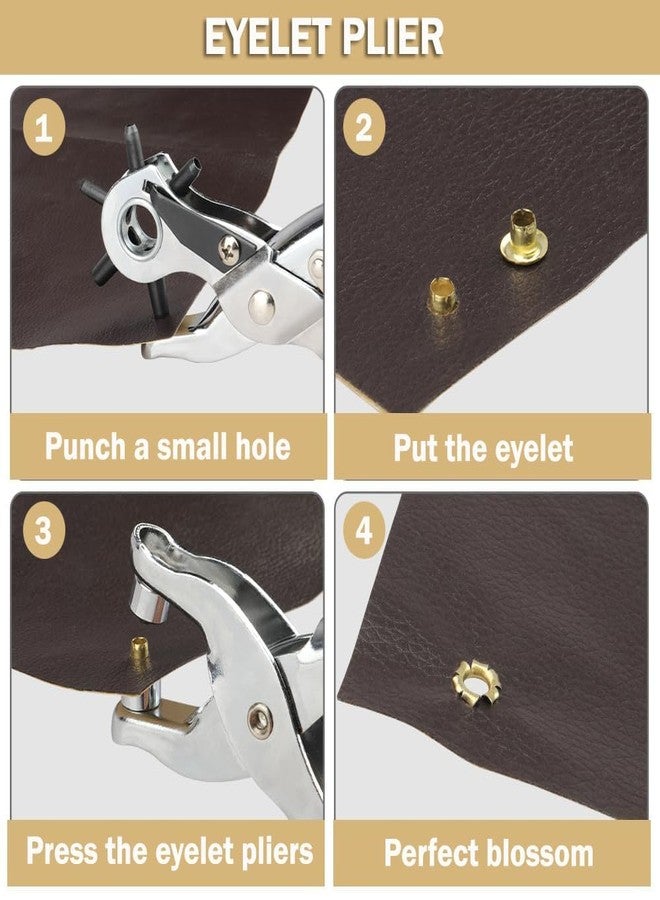 EYELET PLIER

1

Punch a small hole

2

Put the eyelet

3

Press the eyelet pliers

4

Perfect blossom