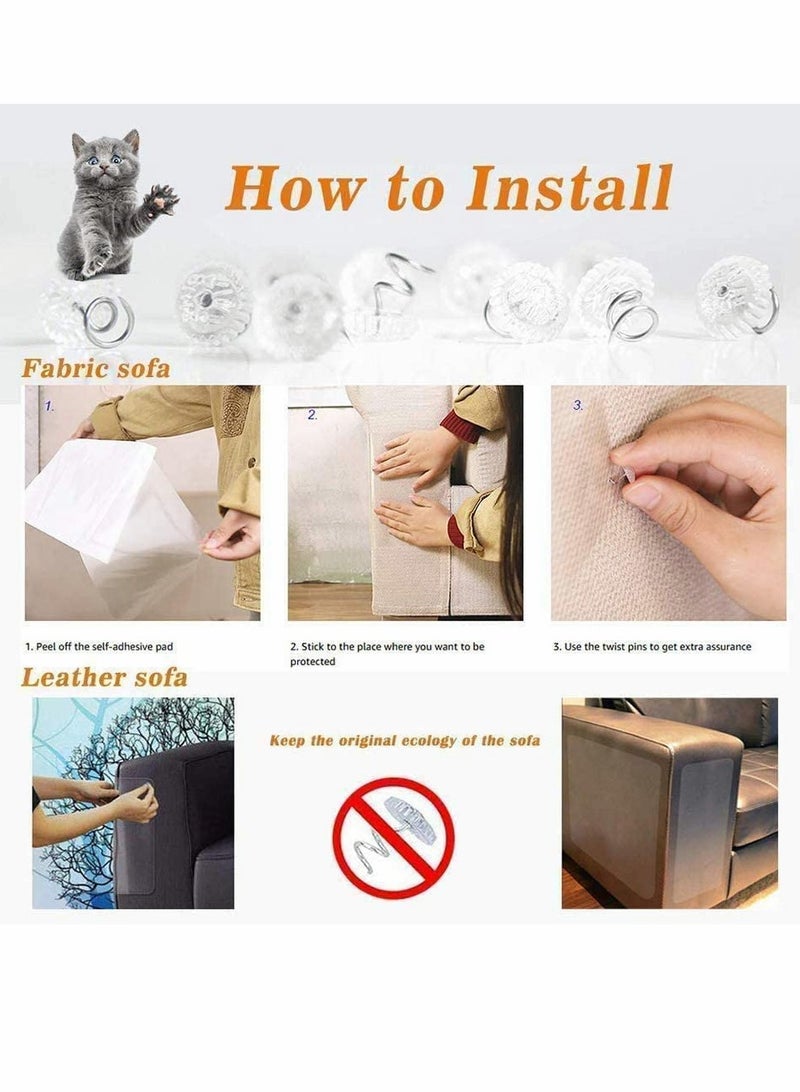 How to Install

Fabric sofa

1.

2.

3.

1. Peel off the self-adhesive pad

2. Stick to the place where you want to be protected

3. Use the twist pins to get extra assurance

Leather sofa

Keep the original ecology of the sofa