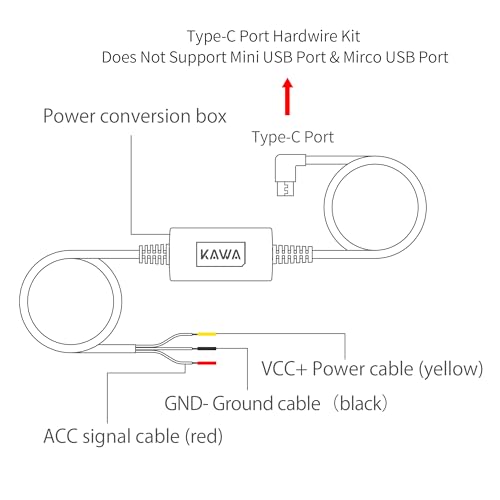 Type-C Port Hardwire Kit
Does Not Support Mini USB Port & Mirco USB Port

Power conversion box

Type-C Port

KAWA

VCC+ Power cable (yellow)

GND- Ground cable（black）

ACC signal cable (red)