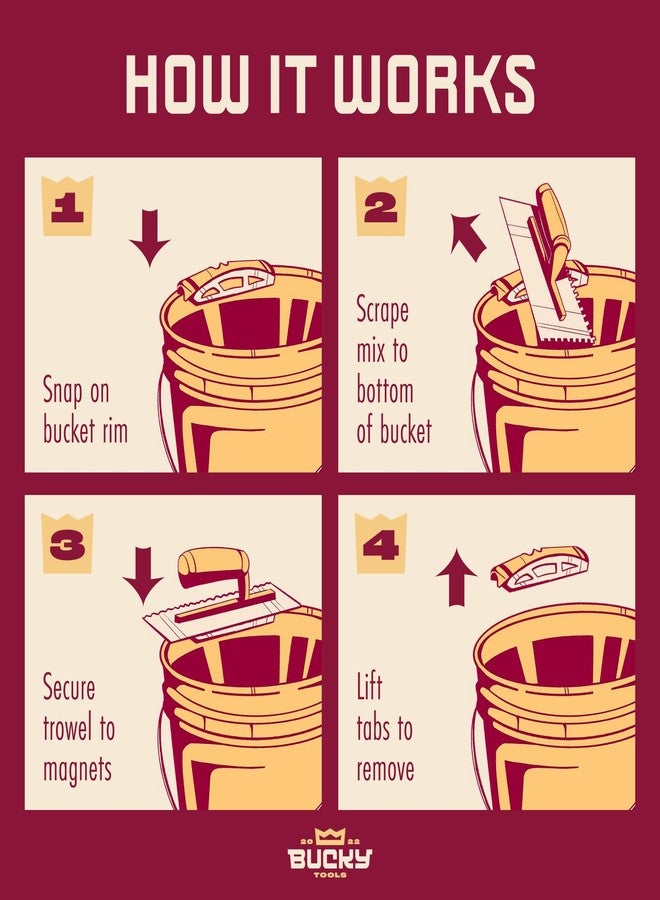 HOW IT WORKS

1

Snap on bucket rim

2

Scrape mix to bottom of bucket

3

Secure trowel to magnets

4

Lift tabs to remove

20 22
BUCKY
TOOLS