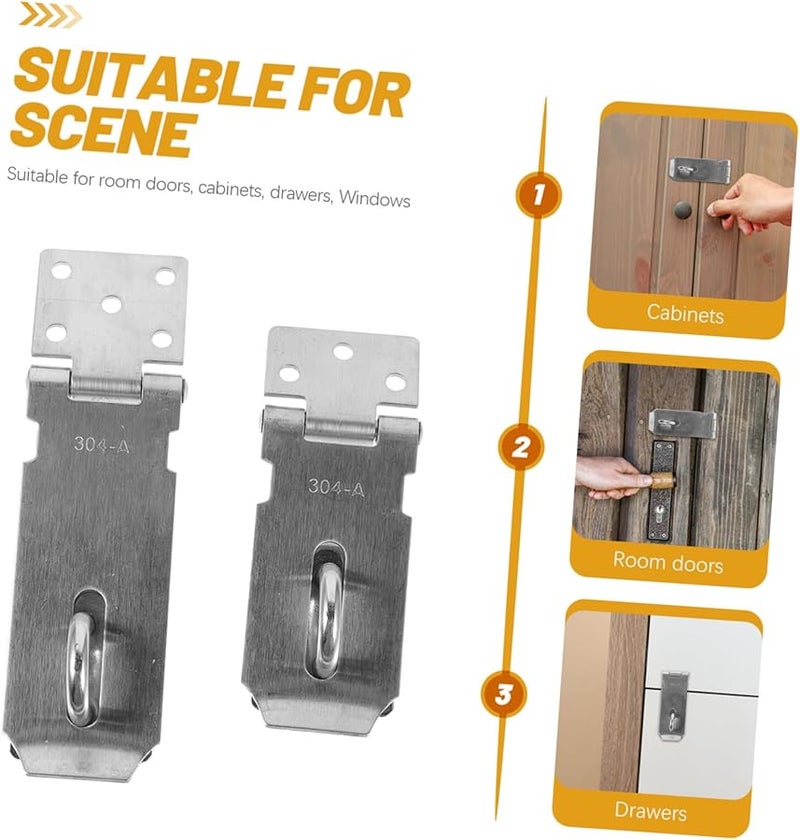 SUITABLE FOR SCENE

Suitable for room doors, cabinets, drawers, Windows

304-A

304-A

1

Cabinets

2

Room doors

3

Drawers