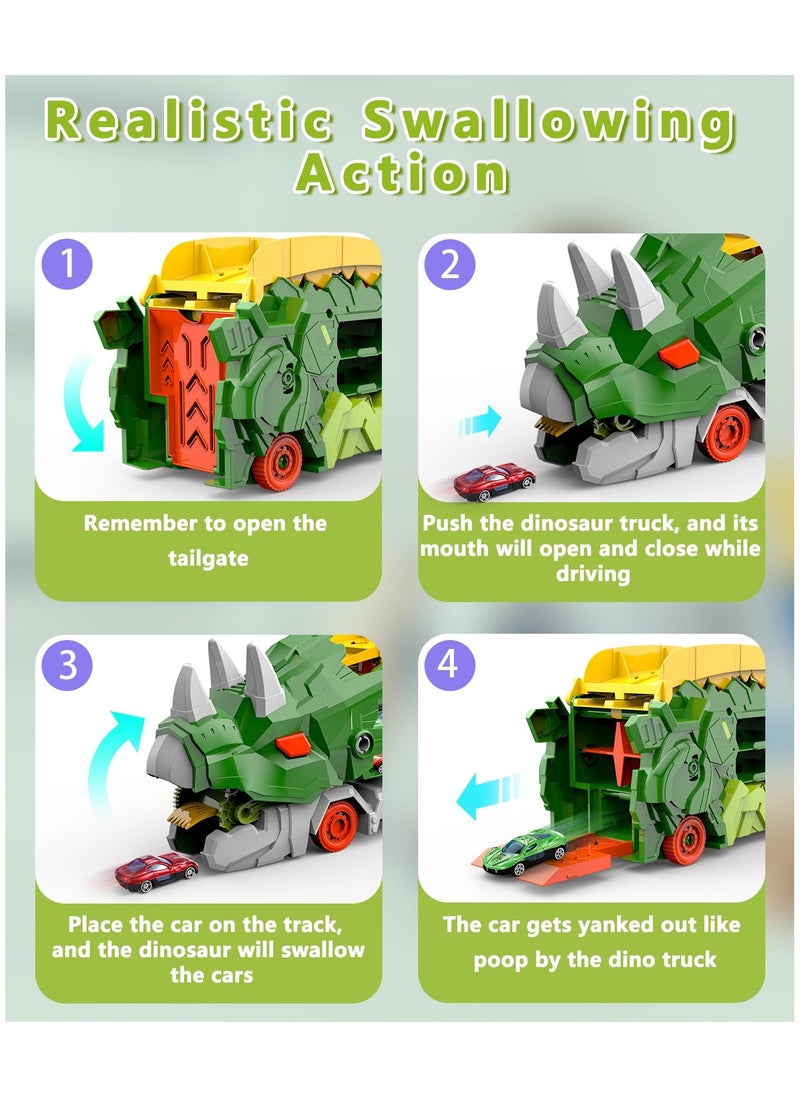 Realistic Swallowing Action

1

Remember to open the tailgate

2

Push the dinosaur truck, and its mouth will open and close while driving

3

Place the car on the track, and the dinosaur will swallow the cars

4

The car gets yanked out like poop by the dino truck