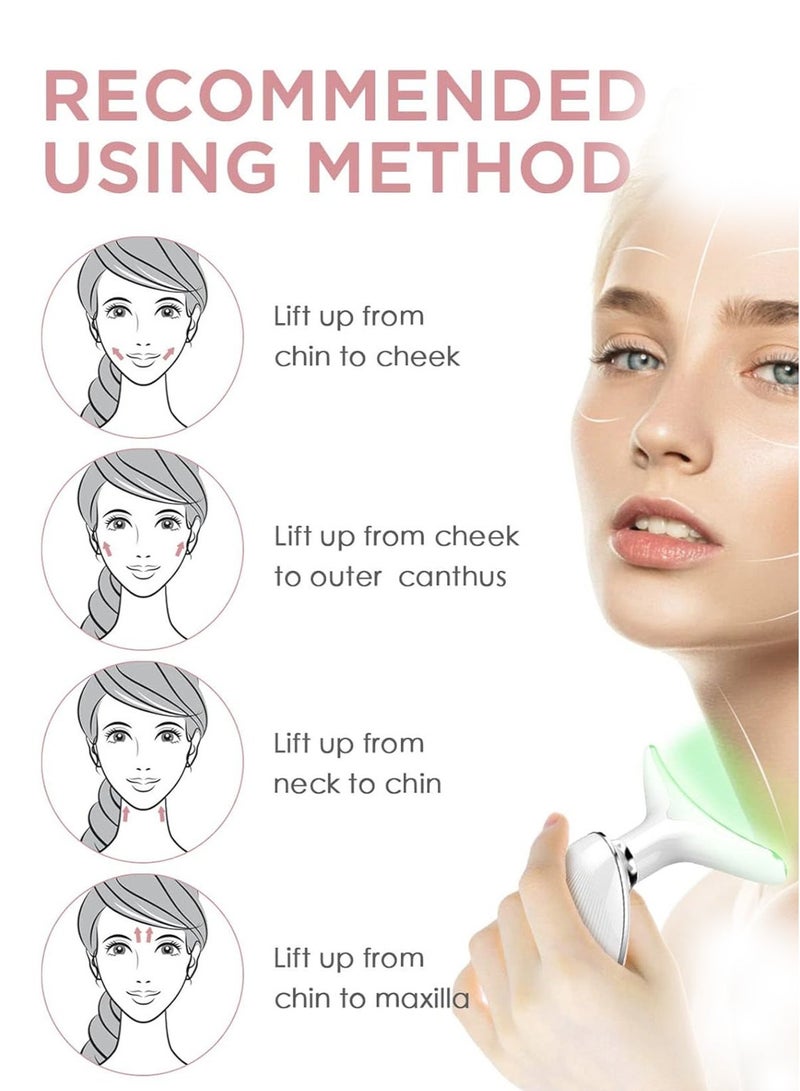 RECOMMENDED USING METHOD

Lift up from chin to cheek

Lift up from cheek to outer canthus

Lift up from neck to chin

Lift up from chin to maxilla